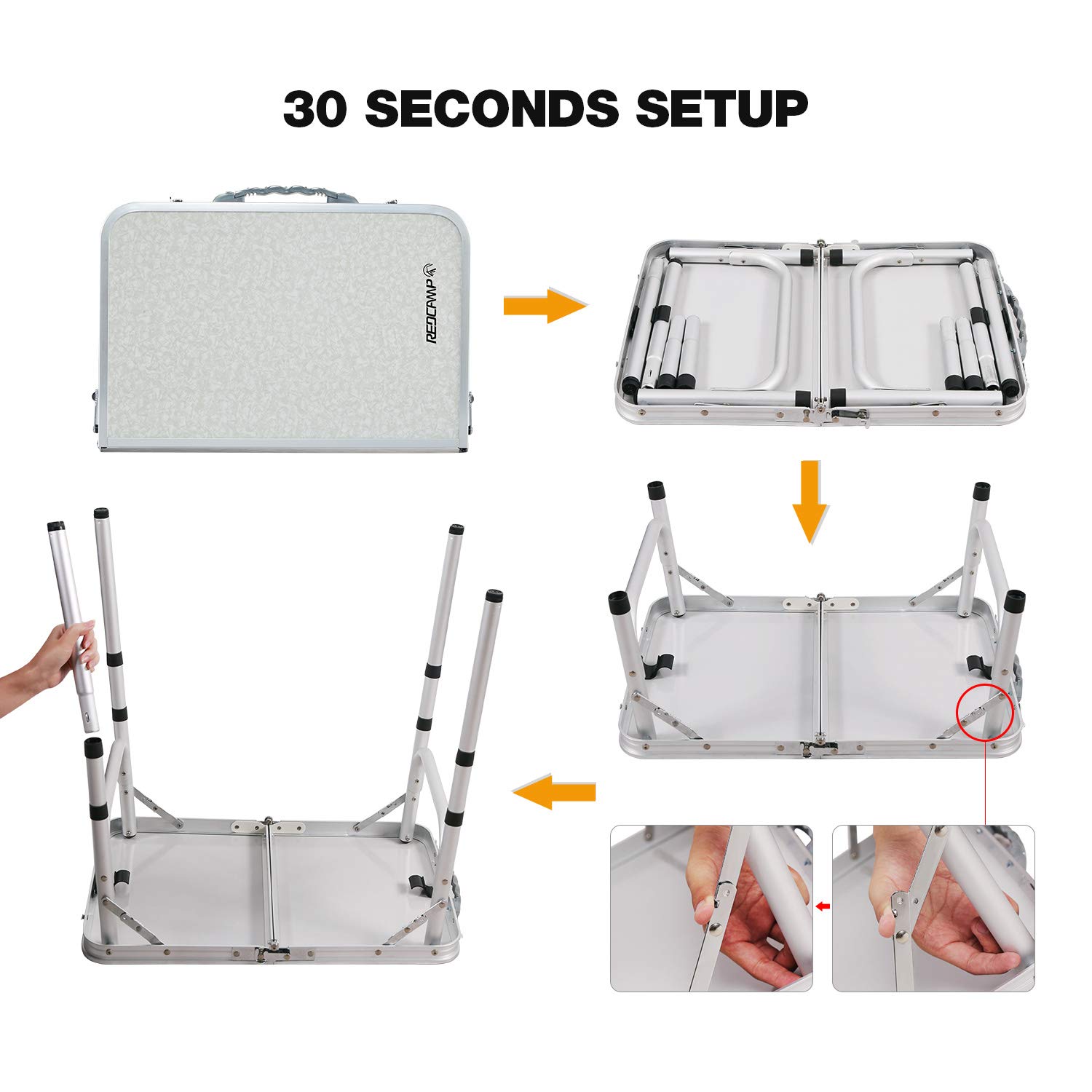 30 SECONDS SETUP

REDCAMP