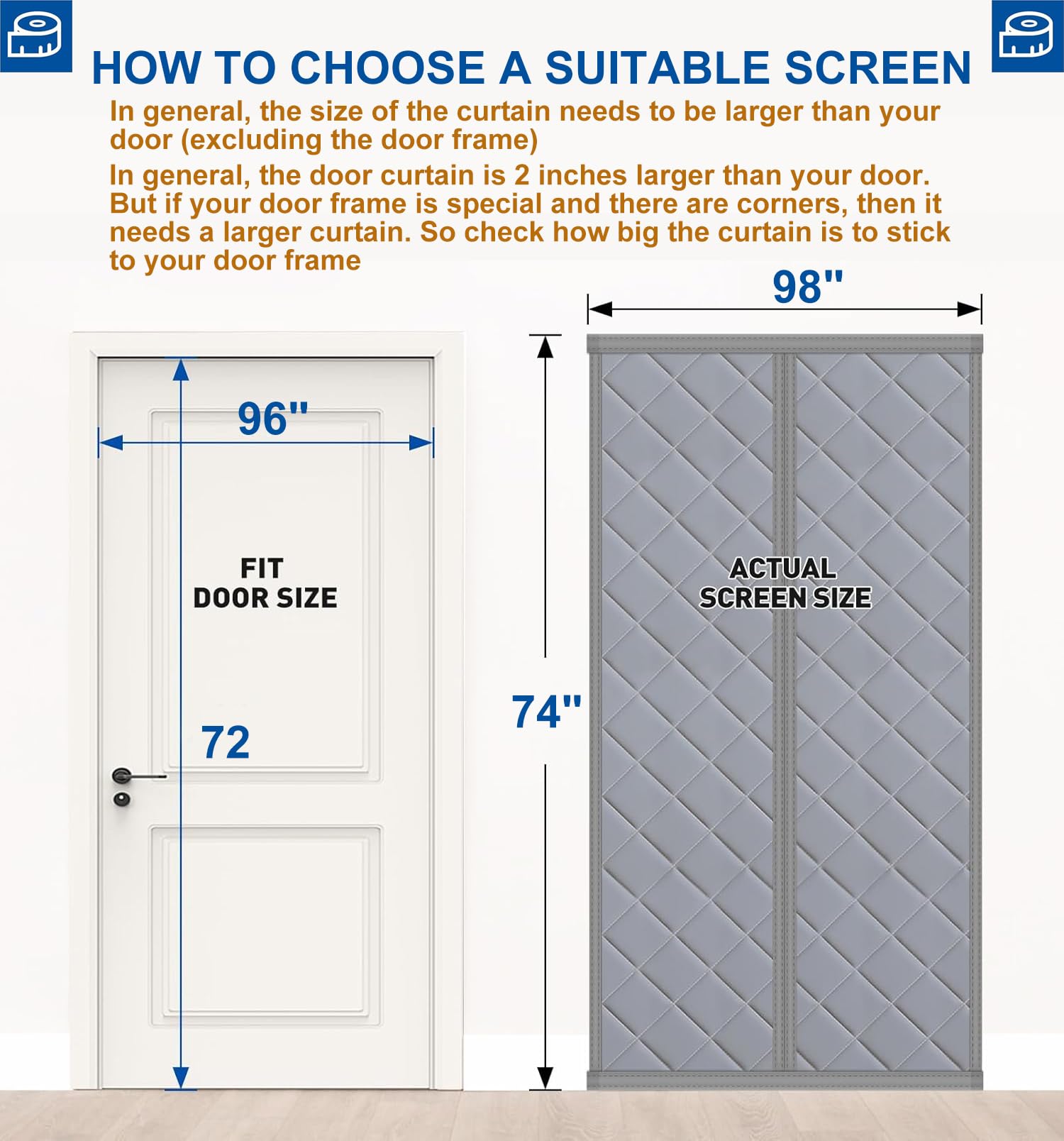 HOW TO CHOOSE A SUITABLE SCREEN

In general, the size of the curtain needs to be larger than your door (excluding the door frame)

In general, the door curtain is 2 inches larger than your door. But if your door frame is special and there are corners, then it needs a larger curtain. So check how big the curtain is to stick to your door frame

96"

FIT DOOR SIZE

72

98"

74"

ACTUAL SCREEN SIZE