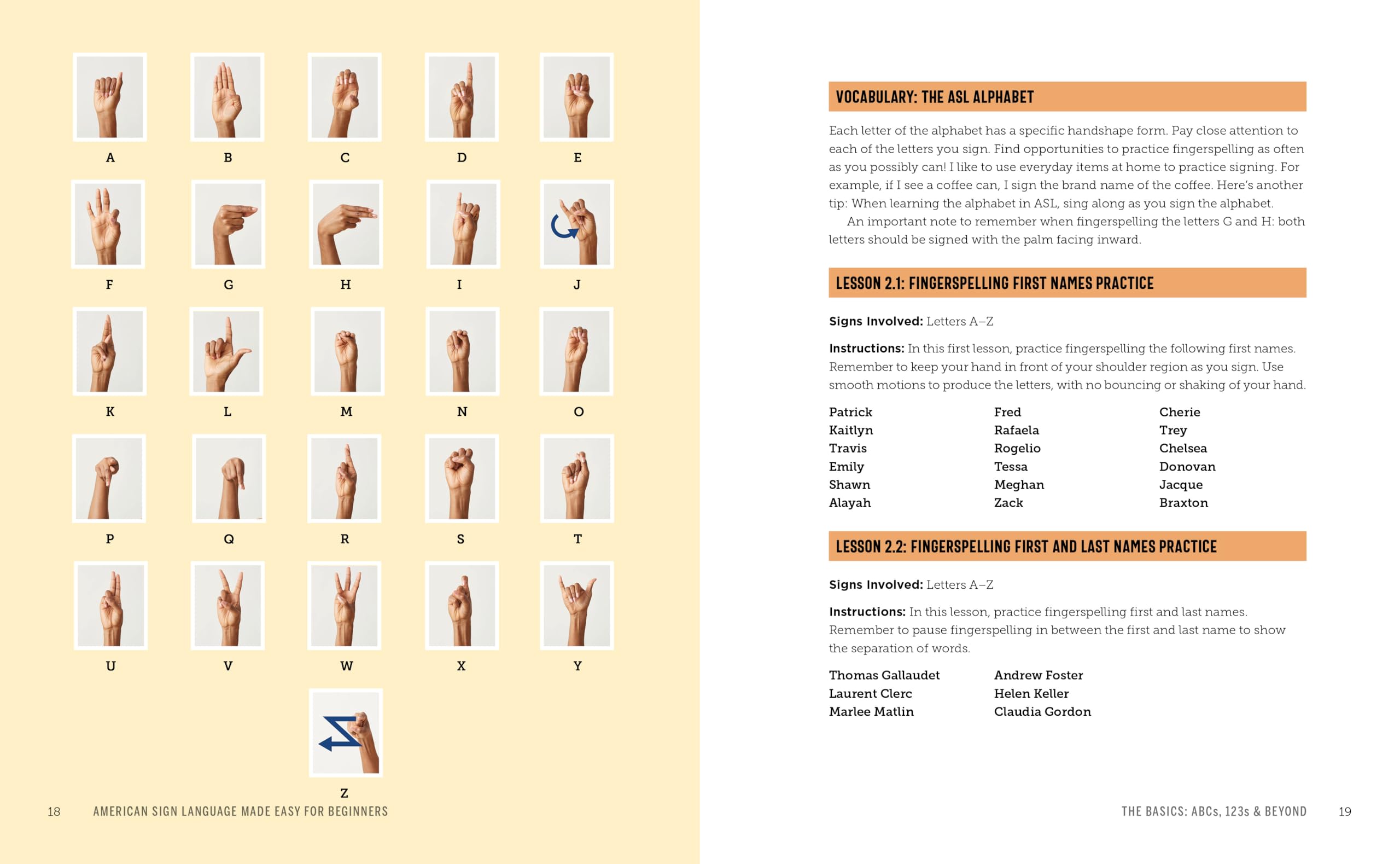 A B C D E

F G H I J

K L M N O

P Q R S T

U V W X Y

Z

18 AMERICAN SIGN LANGUAGE MADE EASY FOR BEGINNERS

VOCABULARY: THE ASL ALPHABET

Each letter of the alphabet has a specific handshape form. Pay close attention to each of the letters you sign. Find opportunities to practice fingerspelling as often as you possibly can! I like to use everyday items at home to practice signing. For example, if I see a coffee can, I sign the brand name of the coffee. Here's another tip: When learning the alphabet in ASL, sing along as you sign the alphabet.

An important note to remember when fingerspelling the letters G and H: both letters should be signed with the palm facing inward.

LESSON 2.1: FINGERSPELLING FIRST NAMES PRACTICE

Signs Involved: Letters A–Z

Instructions: In this first lesson, practice fingerspelling the following first names. Remember to keep your hand in front of your shoulder region as you sign. Use smooth motions to produce the letters, with no bouncing or shaking of your hand.

Patrick
Kaitlyn
Travis
Emily
Shawn
Alayah

Fred
Rafaela
Rogelio
Tessa
Meghan
Zack

Cherie
Trey
Chelsea
Donovan
Jacque
Braxton

LESSON 2.2: FINGERSPELLING FIRST AND LAST NAMES PRACTICE

Signs Involved: Letters A–Z

Instructions: In this lesson, practice fingerspelling first and last names. Remember to pause fingerspelling in between the first and last name to show the separation of words.

Thomas Gallaudet
Laurent Clerc
Marlee Matlin

Andrew Foster
Helen Keller
Claudia Gordon

THE BASICS: ABCs, 123s & BEYOND 19