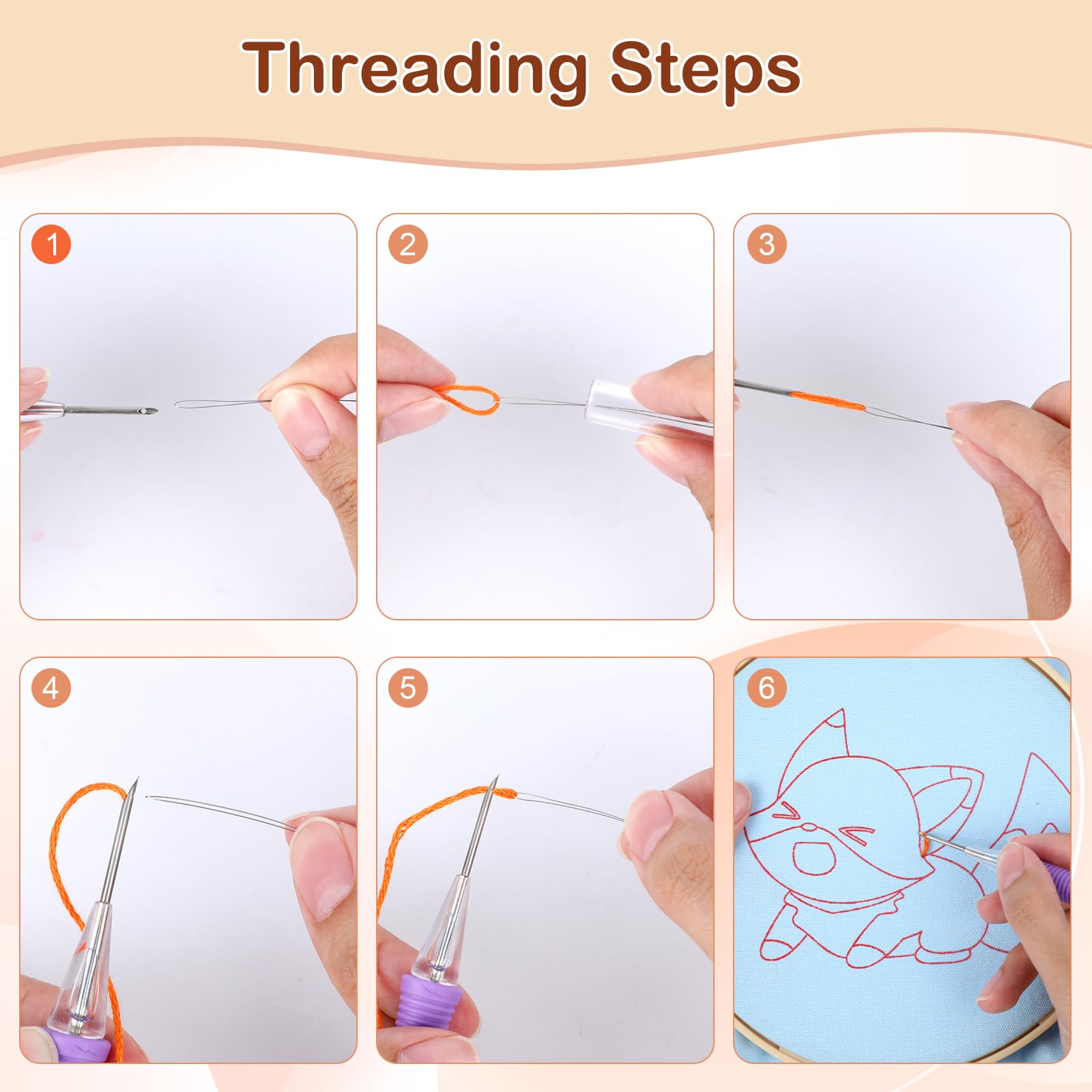 Threading Steps

1

2

3

4

5

6