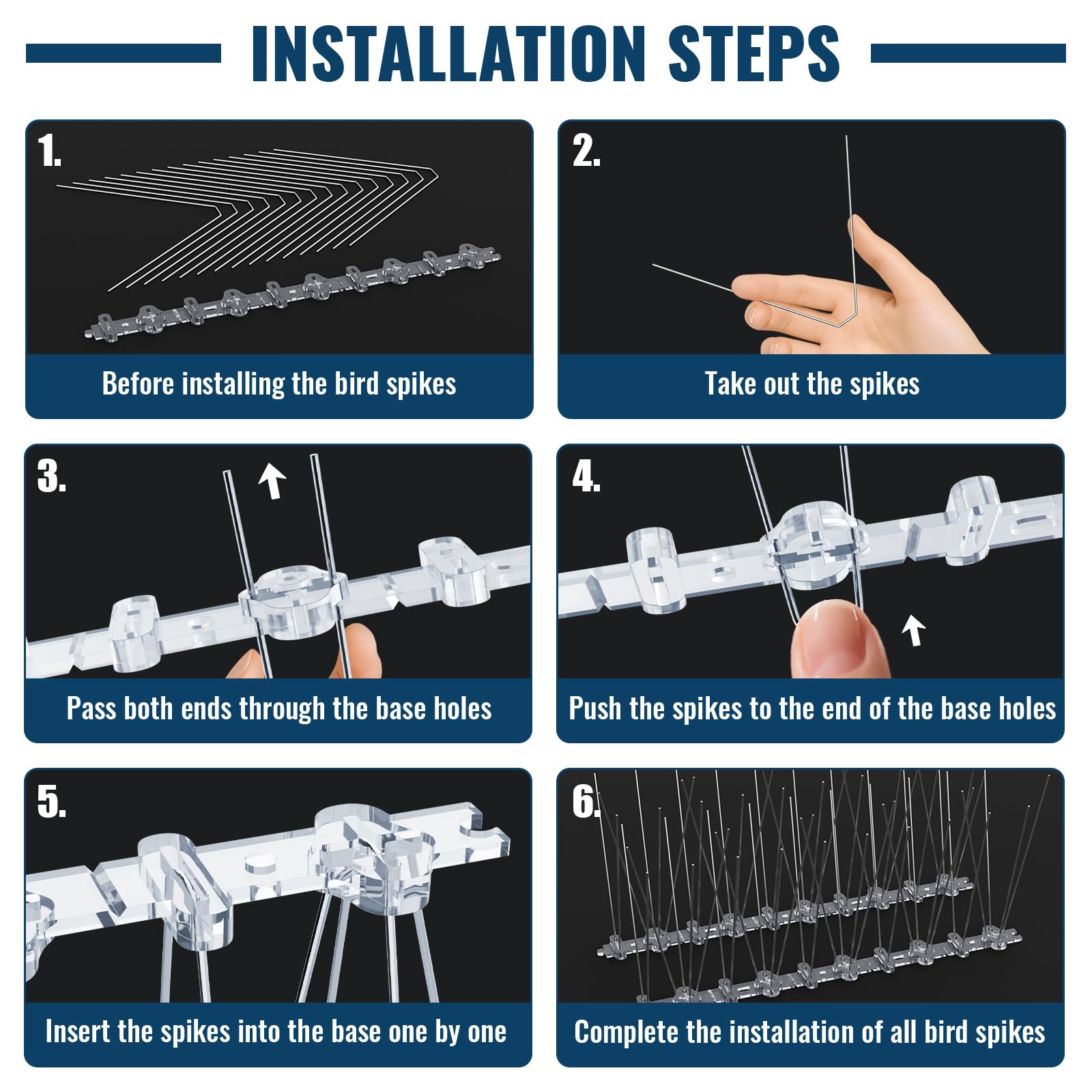 INSTALLATION STEPS

1.

Before installing the bird spikes

2.

Take out the spikes

3.

Pass both ends through the base holes

4.

Push the spikes to the end of the base holes

5.

Insert the spikes into the base one by one

6.

Complete the installation of all bird spikes