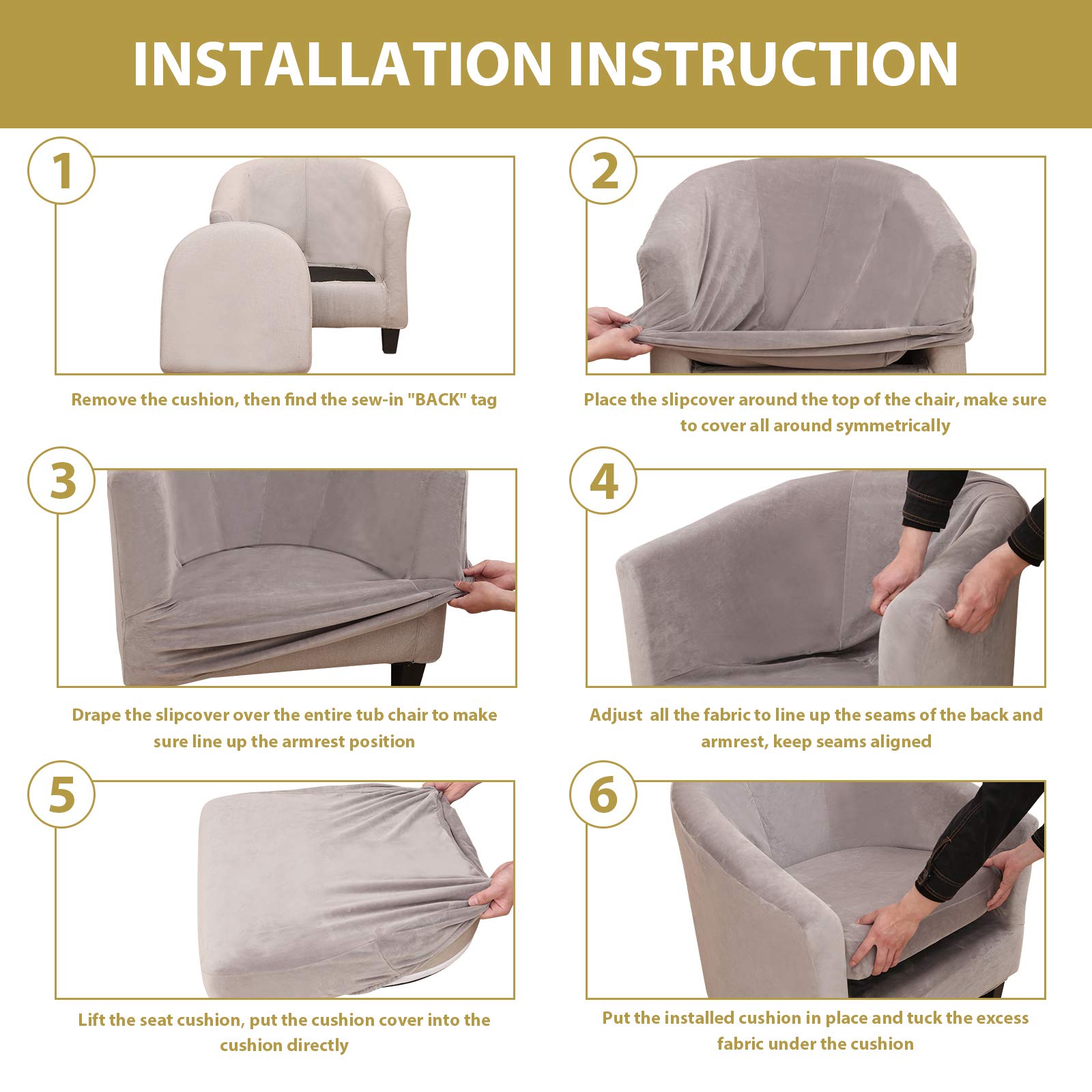 INSTALLATION INSTRUCTION

1

Remove the cushion, then find the sew-in "BACK" tag

2

Place the slipcover around the top of the chair, make sure to cover all around symmetrically

3

Drape the slipcover over the entire tub chair to make sure line up the armrest position

4

Adjust  all the fabric to line up the seams of the back and armrest, keep seams aligned

5

Lift the seat cushion, put the cushion cover into the cushion directly

6

Put the installed cushion in place and tuck the excess fabric under the cushion