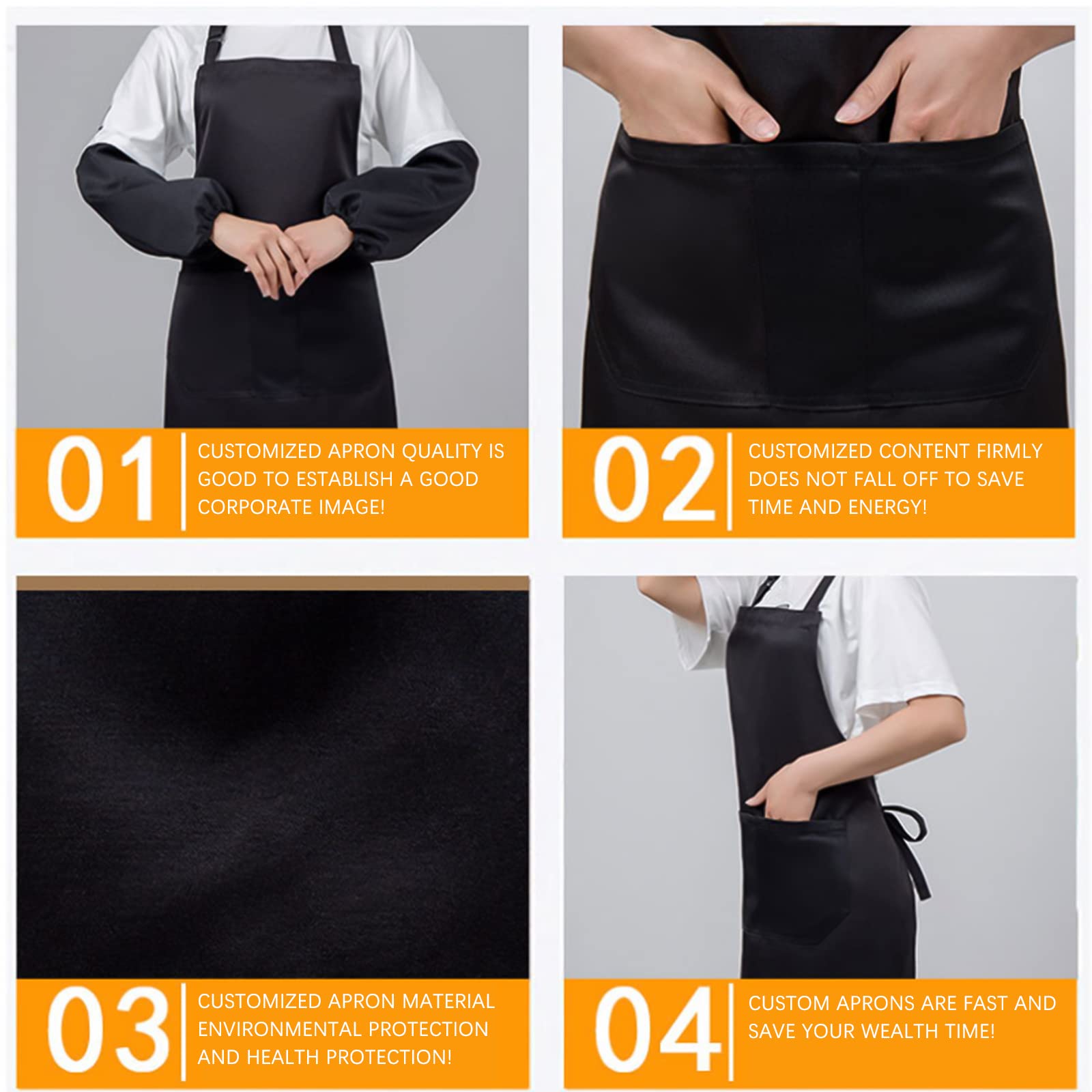 01

CUSTOMIZED APRON QUALITY IS GOOD TO ESTABLISH A GOOD CORPORATE IMAGE!

02

CUSTOMIZED CONTENT FIRMLY DOES NOT FALL OFF TO SAVE TIME AND ENERGY!

03

CUSTOMIZED APRON MATERIAL ENVIRONMENTAL PROTECTION AND HEALTH PROTECTION!

04

CUSTOM APRONS ARE FAST AND SAVE YOUR WEALTH TIME!