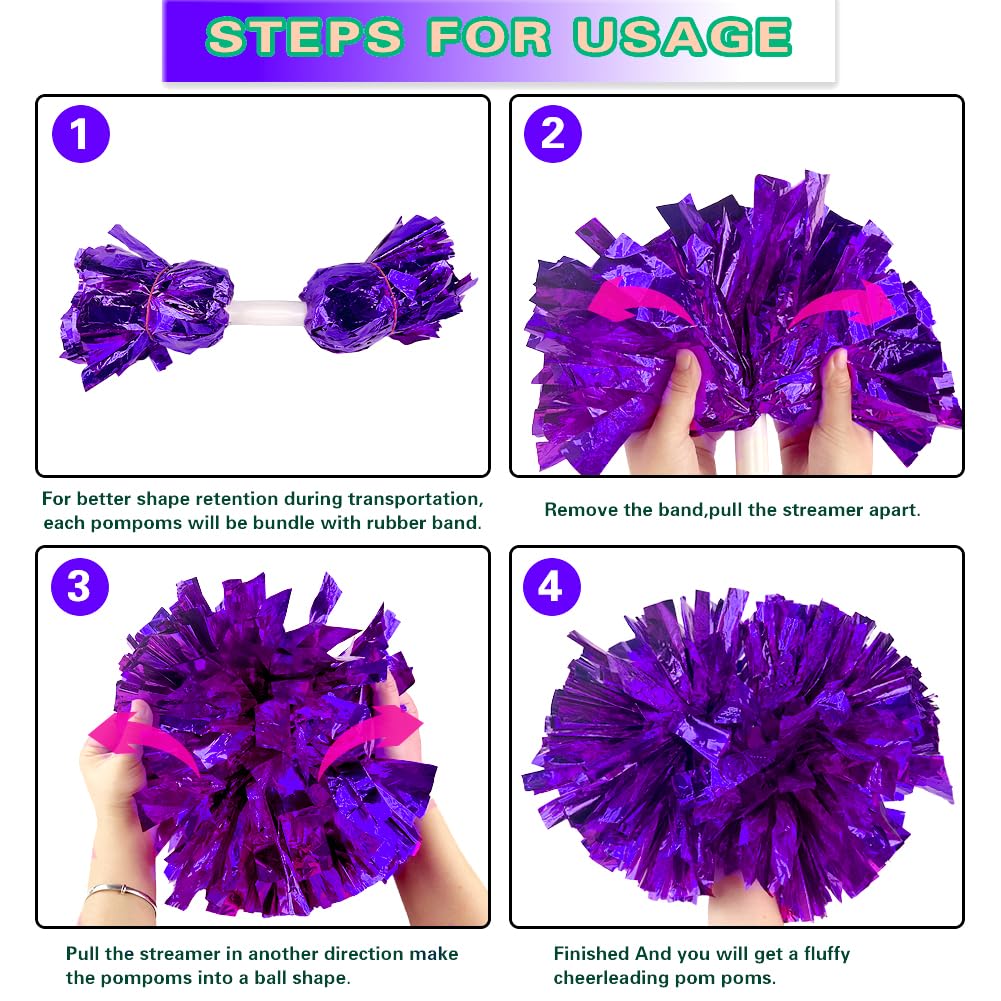 STEPS FOR USAGE

1

For better shape retention during transportation, each pompoms will be bundle with rubber band.

2

Remove the band,pull the streamer apart.

3

Pull the streamer in another direction make the pompoms into a ball shape.

4

Finished And you will get a fluffy cheerleading pom poms.