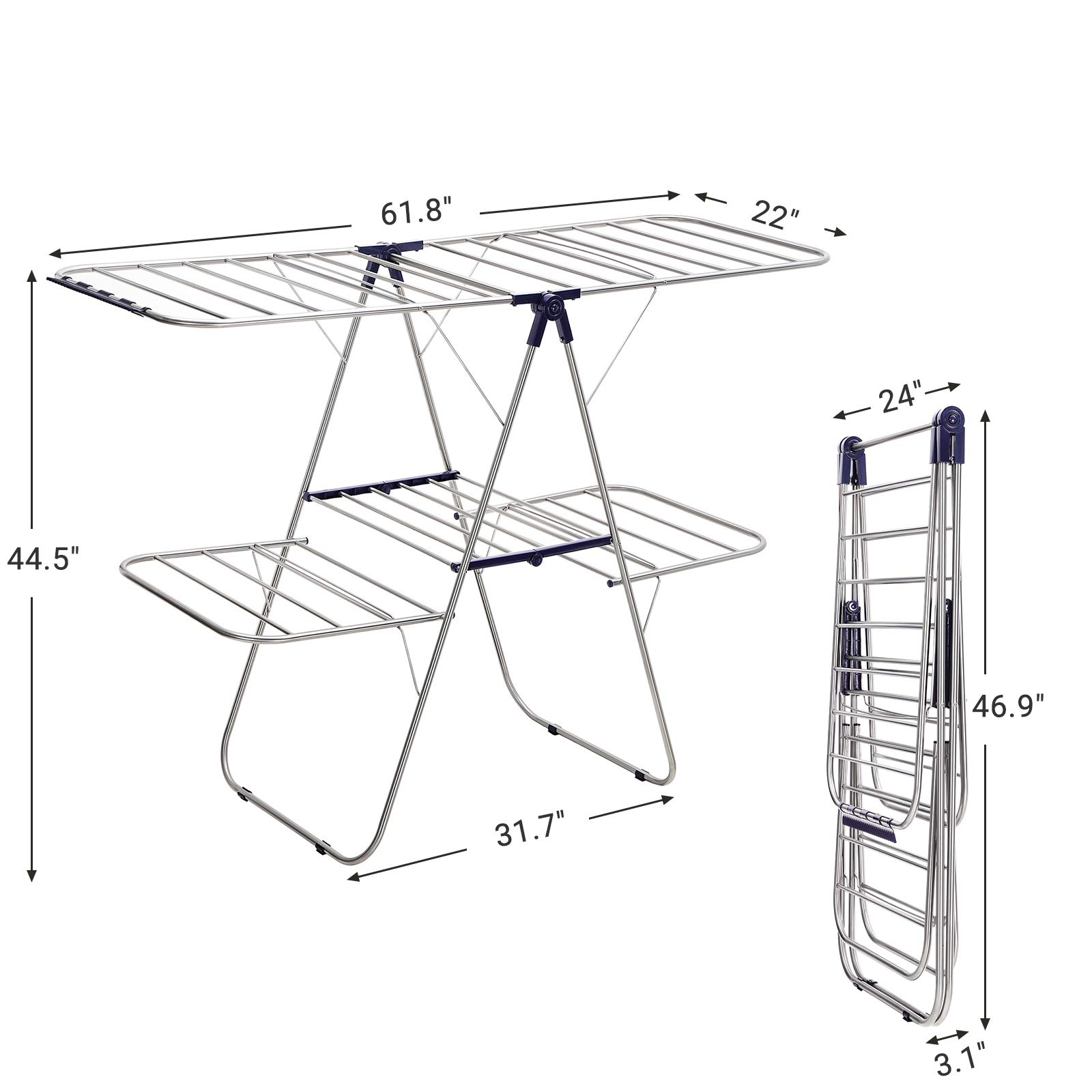 61.8"

22"

44.5"

31.7"

24"

46.9"

3.1"