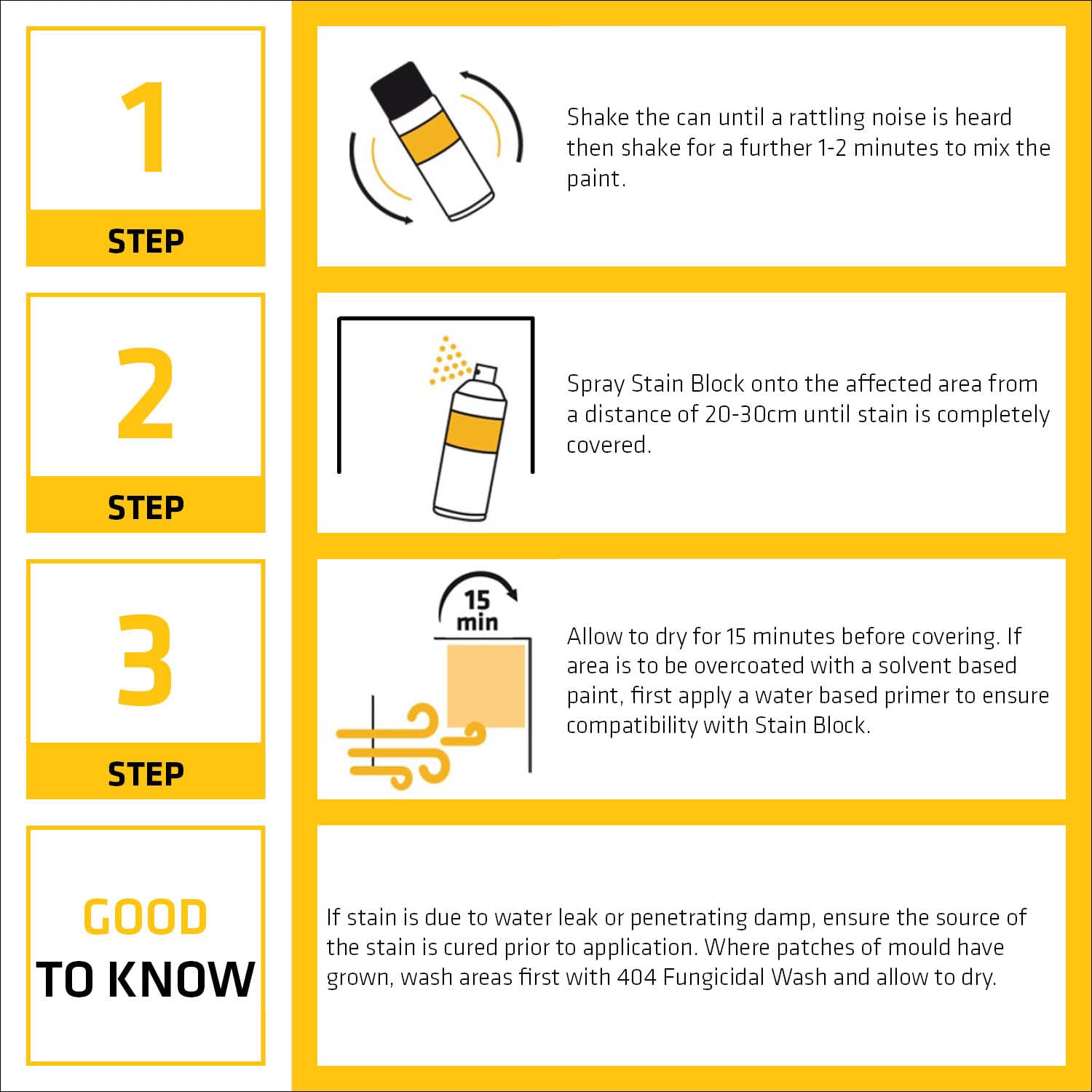 1
STEP

Shake the can until a rattling noise is heard then shake for a further 1-2 minutes to mix the paint.

2
STEP

Spray Stain Block onto the affected area from a distance of 20-30cm until stain is completely covered.

3
STEP

15 min

Allow to dry for 15 minutes before covering. If area is to be overcoated with a solvent based paint, first apply a water based primer to ensure compatibility with Stain Block.

GOOD
TO KNOW

If stain is due to water leak or penetrating damp, ensure the source of the stain is cured prior to application. Where patches of mould have grown, wash areas first with 404 Fungicidal Wash and allow to dry.