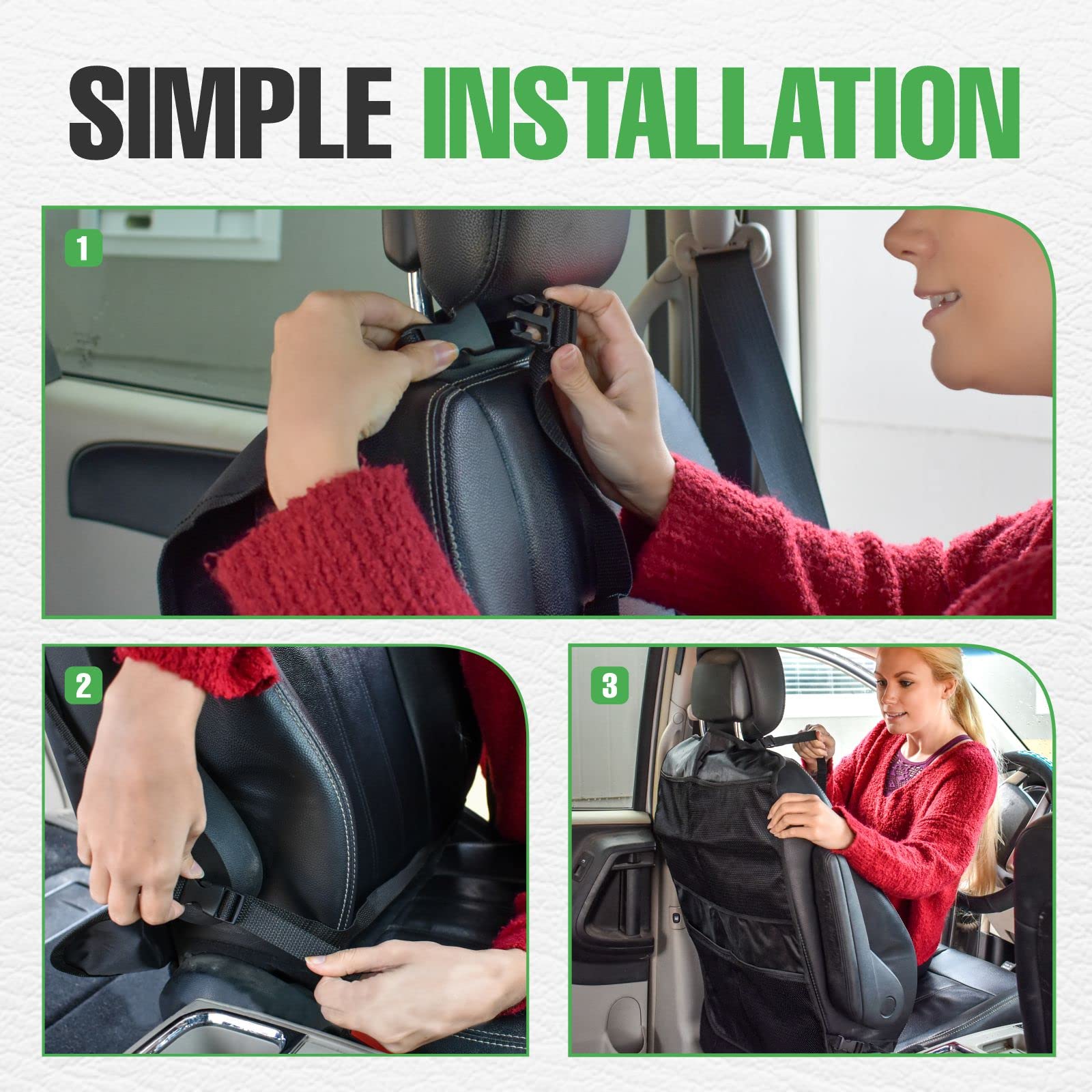 SIMPLE INSTALLATION

1

2

3