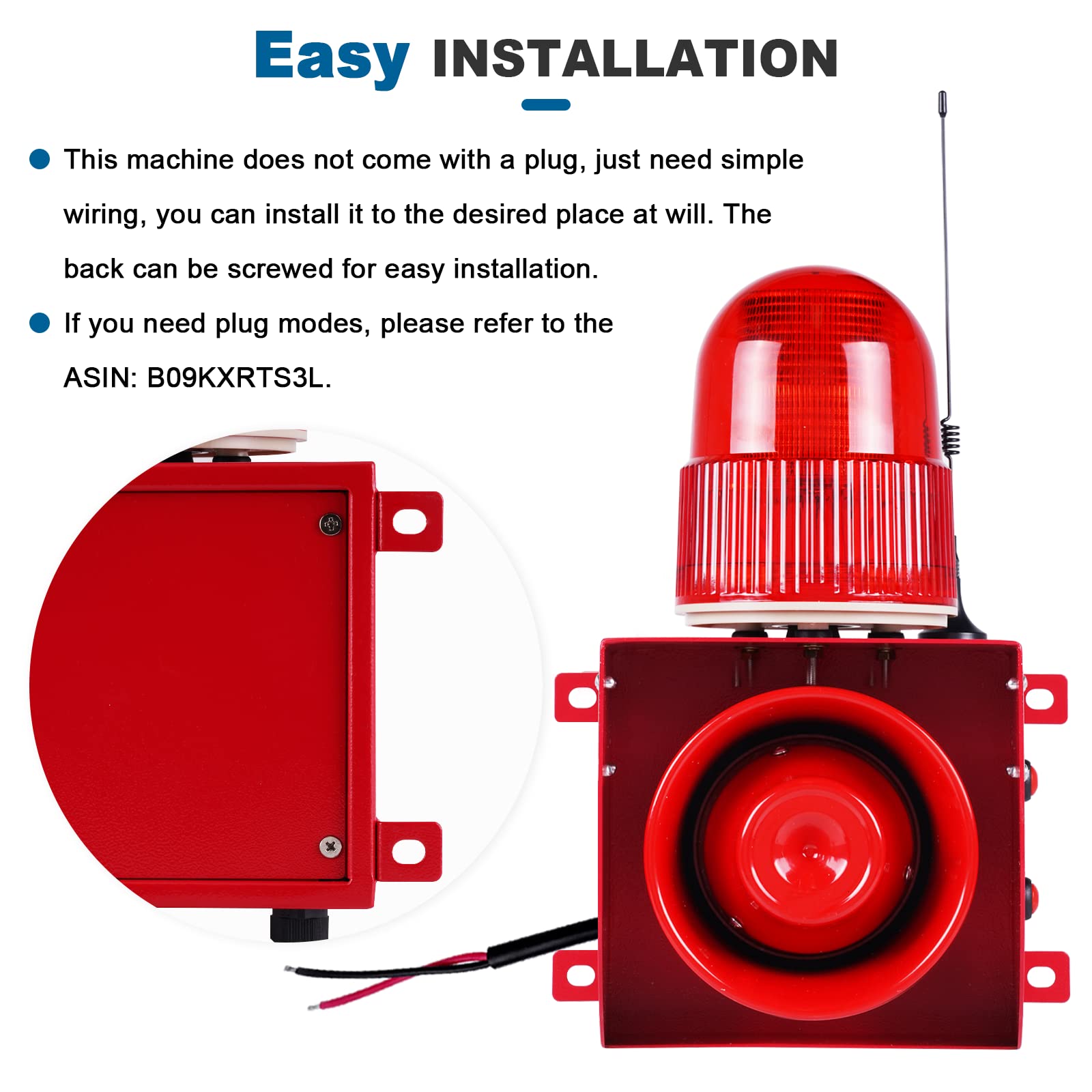 Easy INSTALLATION

This machine does not come with a plug, just need simple wiring, you can install it to the desired place at will. The back can be screwed for easy installation.

If you need plug modes, please refer to the ASIN: B09KXRTS3L.