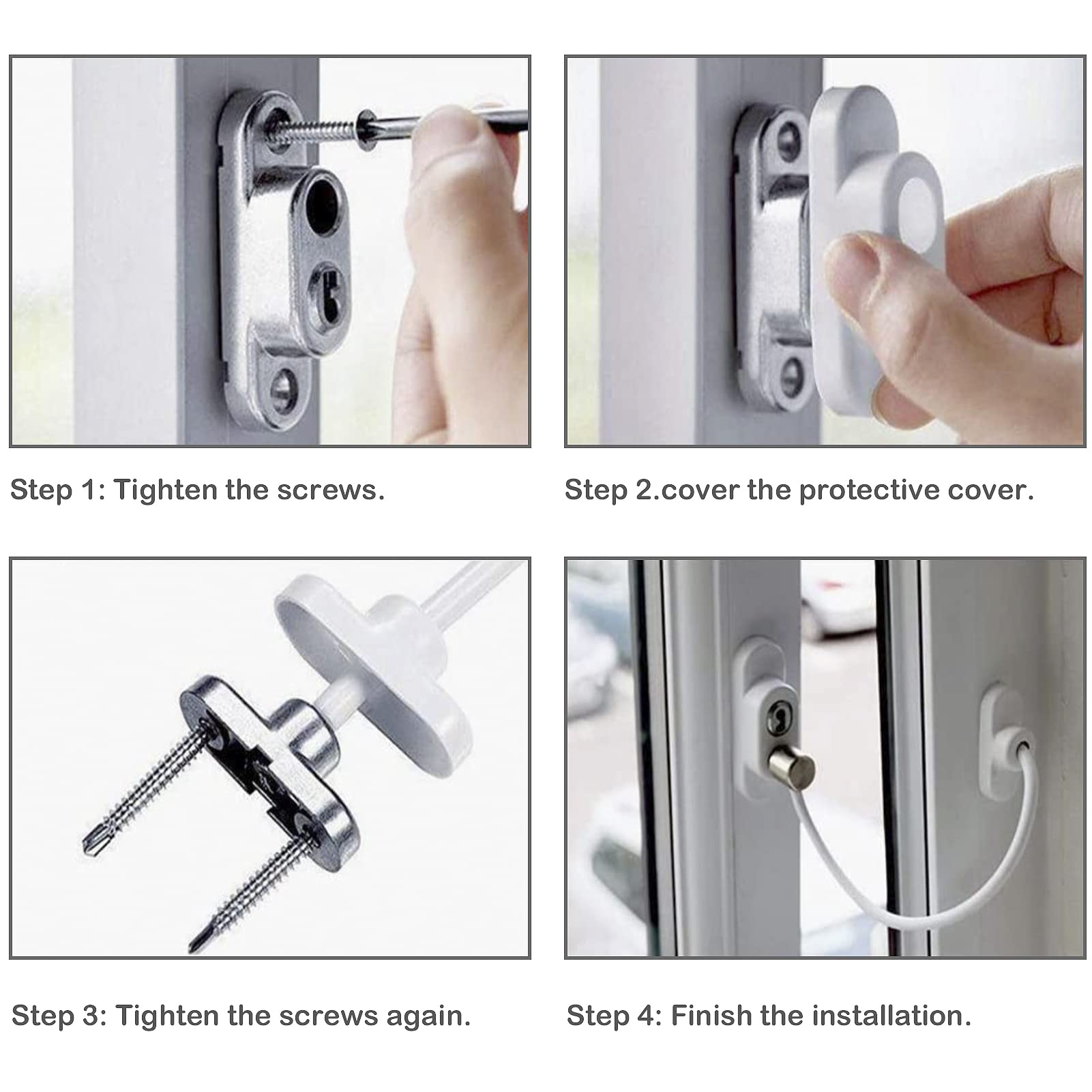 Step 1: Tighten the screws.

Step 2.cover the protective cover.

Step 3: Tighten the screws again.

Step 4: Finish the installation.