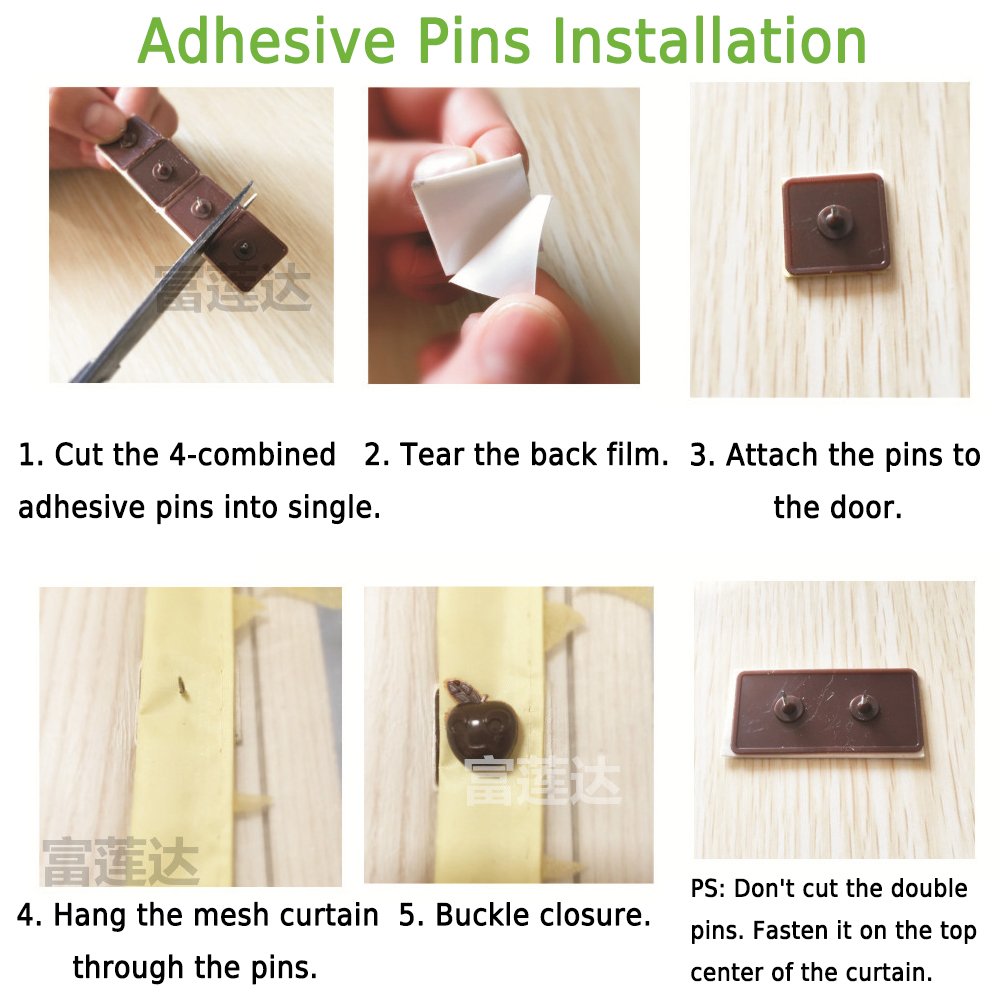 Adhesive Pins Installation

富莲达

1. Cut the 4-combined adhesive pins into single.

2. Tear the back film.

3. Attach the pins to the door.

富莲达

富莲达

4. Hang the mesh curtain through the pins.

5. Buckle closure.

PS: Don't cut the double pins. Fasten it on the top center of the curtain.