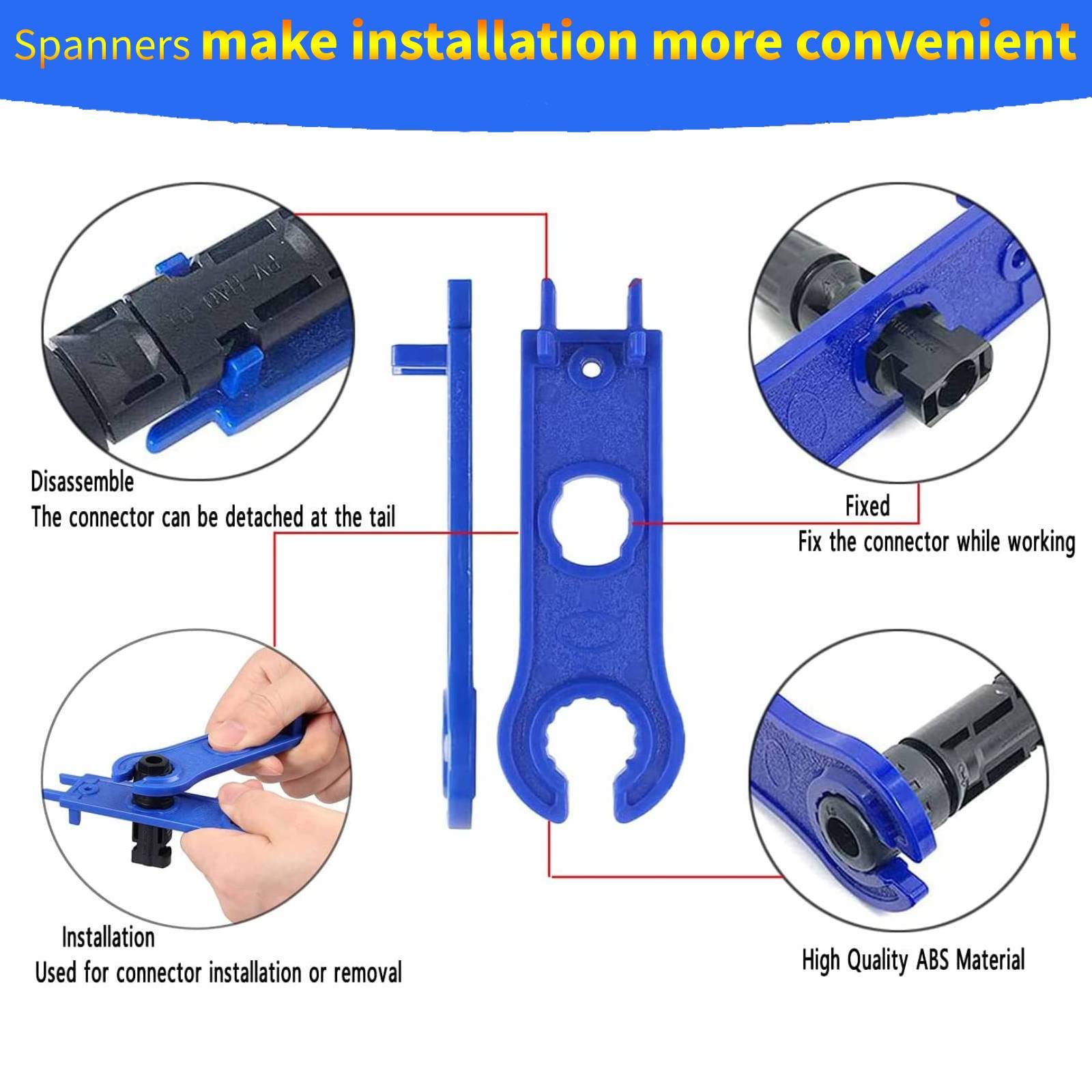 Spanners make installation more convenient

Disassemble
The connector can be detached at the tail

Fixed
Fix the connector while working

Installation
Used for connector installation or removal

High Quality ABS Material