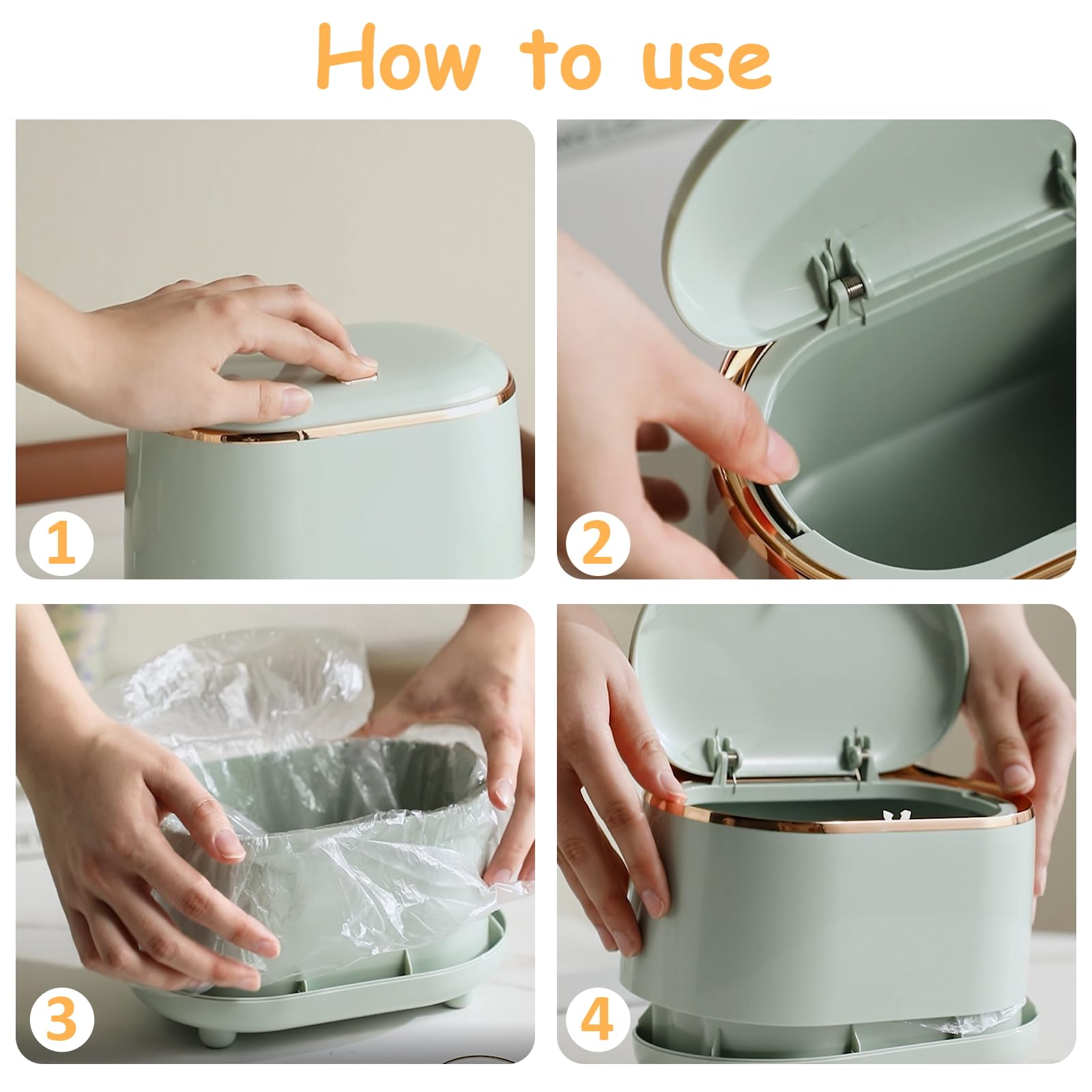 How to use

1

2

3

4