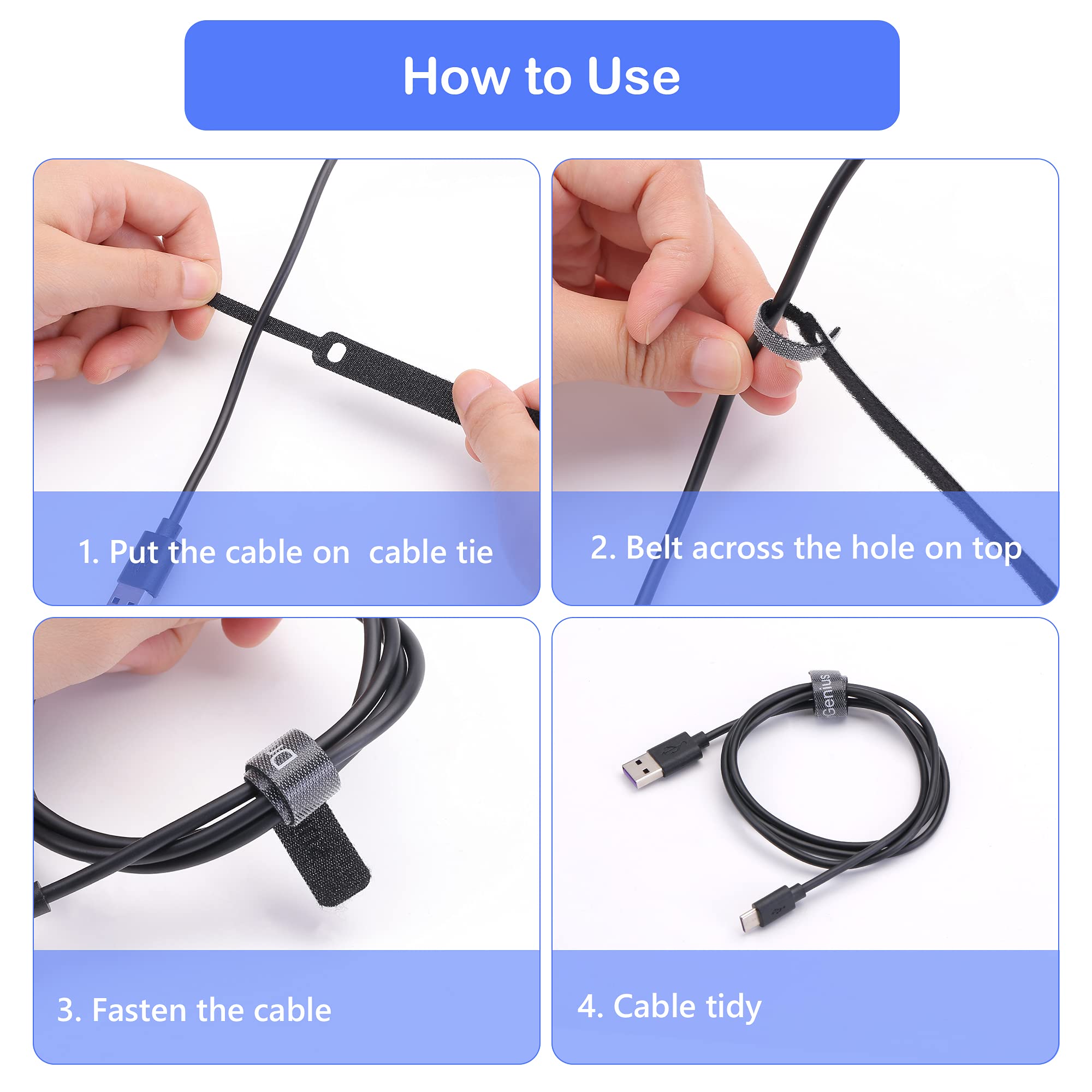 How to Use

1. Put the cable on  cable tie

2. Belt across the hole on top

3. Fasten the cable

Genius

4. Cable tidy