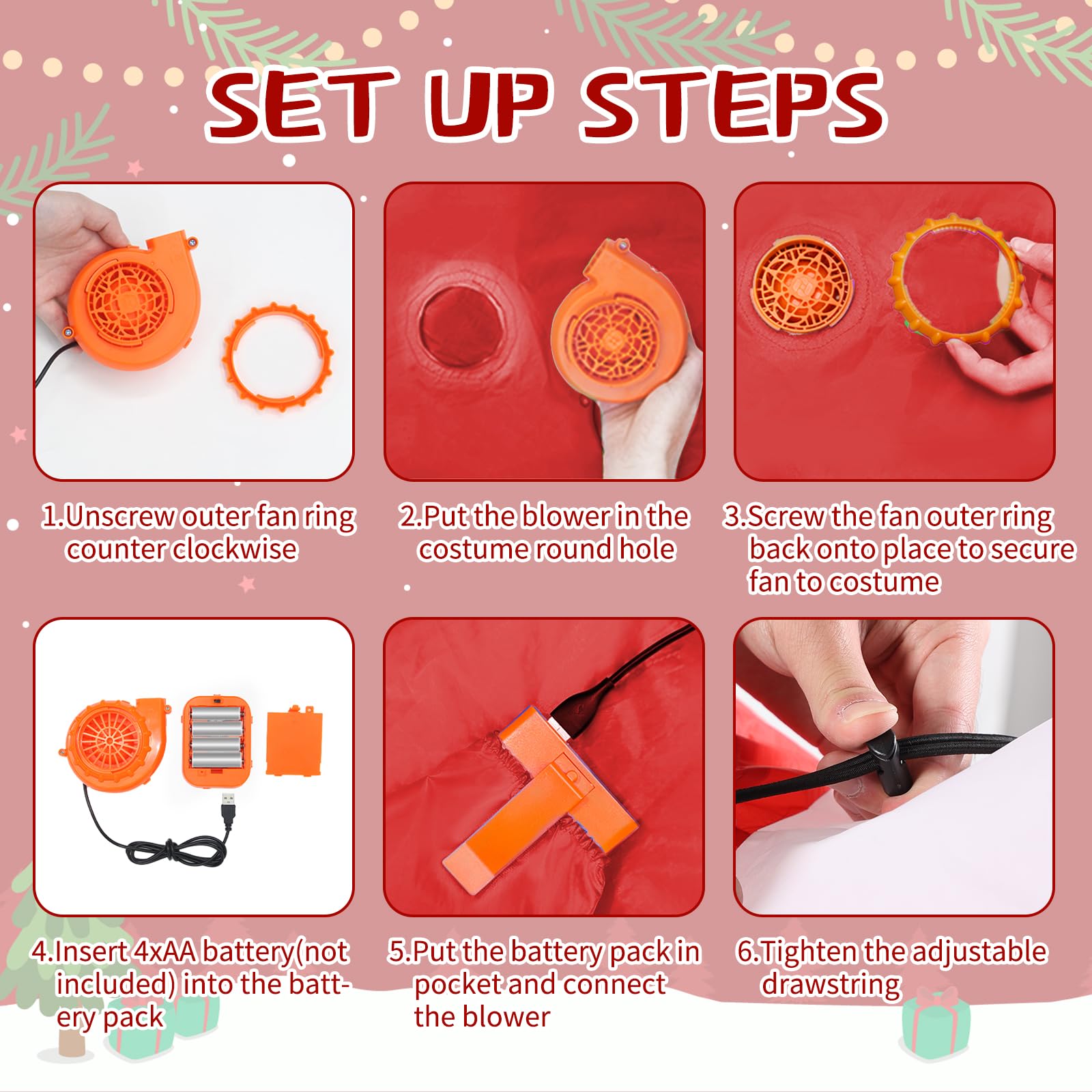 SET UP STEPS

1.Unscrew outer fan ring counter clockwise

2.Put the blower in the costume round hole

3.Screw the fan outer ring back onto place to secure fan to costume

4.Insert 4xAA battery(not included) into the battery pack

5.Put the battery pack in pocket and connect the blower

6.Tighten the adjustable drawstring