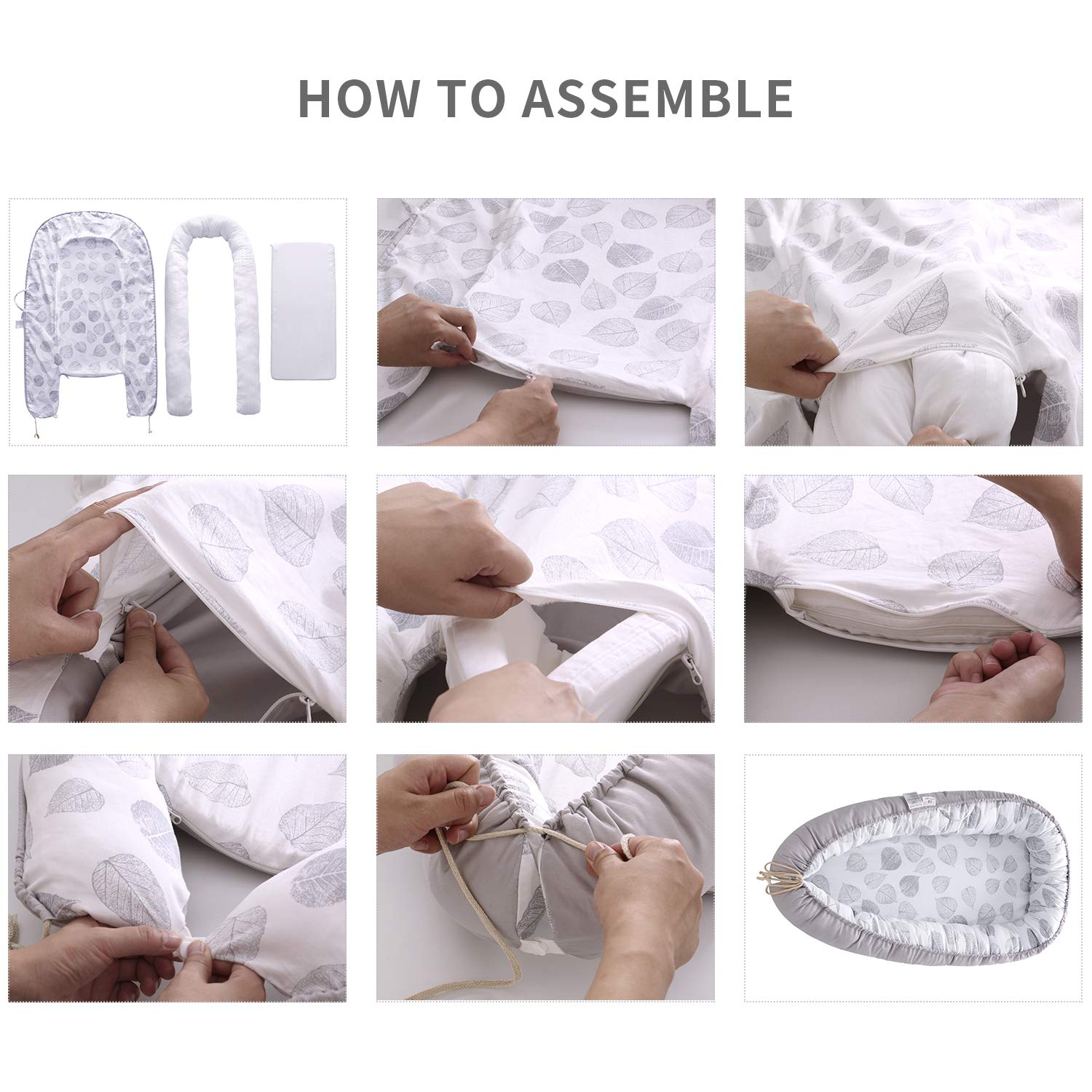 HOW TO ASSEMBLE