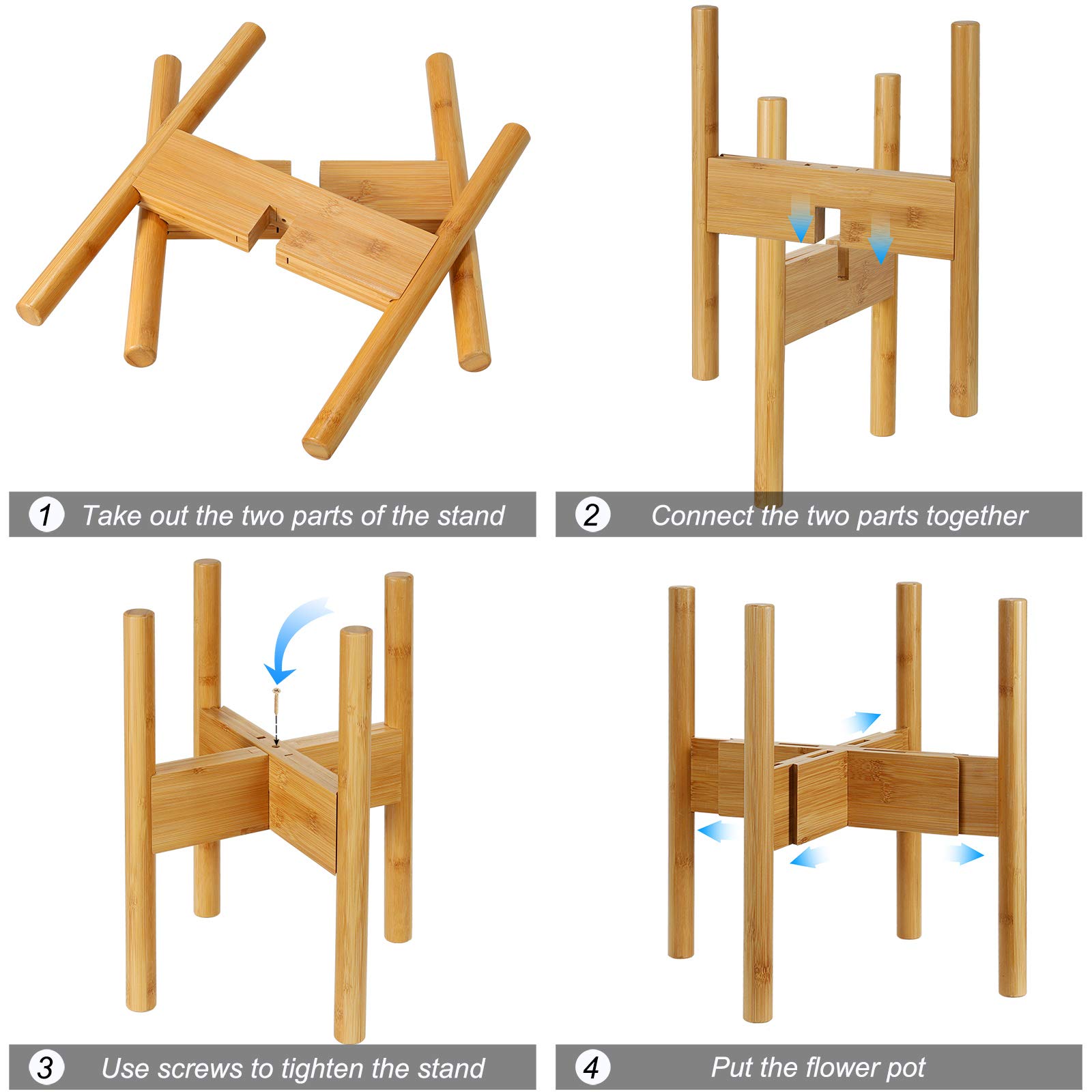 1 Take out the two parts of the stand

2 Connect the two parts together

3 Use screws to tighten the stand

4 Put the flower pot