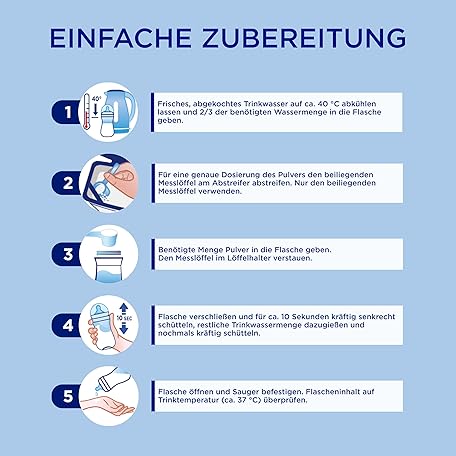 EINFACHE ZUBEREITUNG

1

40°

Frisches, abgekochtes Trinkwasser auf ca. 40 °C abkühlen lassen und 2/3 der benötigten Wassermenge in die Flasche geben.

2

Für eine genaue Dosierung des Pulvers den beiliegenden Messlöffel am Abstreifer abstreifen. Nur den beiliegenden Messlöffel verwenden.

3

Benötigte Menge Pulver in die Flasche geben.
Den Messlöffel im Löffelhalter verstauen.

4

10 SEC

Flasche verschließen und für ca. 10 Sekunden kräftig senkrecht schütteln, restliche Trinkwassermenge dazugießen und nochmals kräftig schütteln.

5

Flasche öffnen und Sauger befestigen. Flascheninhalt auf Trinktemperatur (ca. 37 °C) überprüfen.