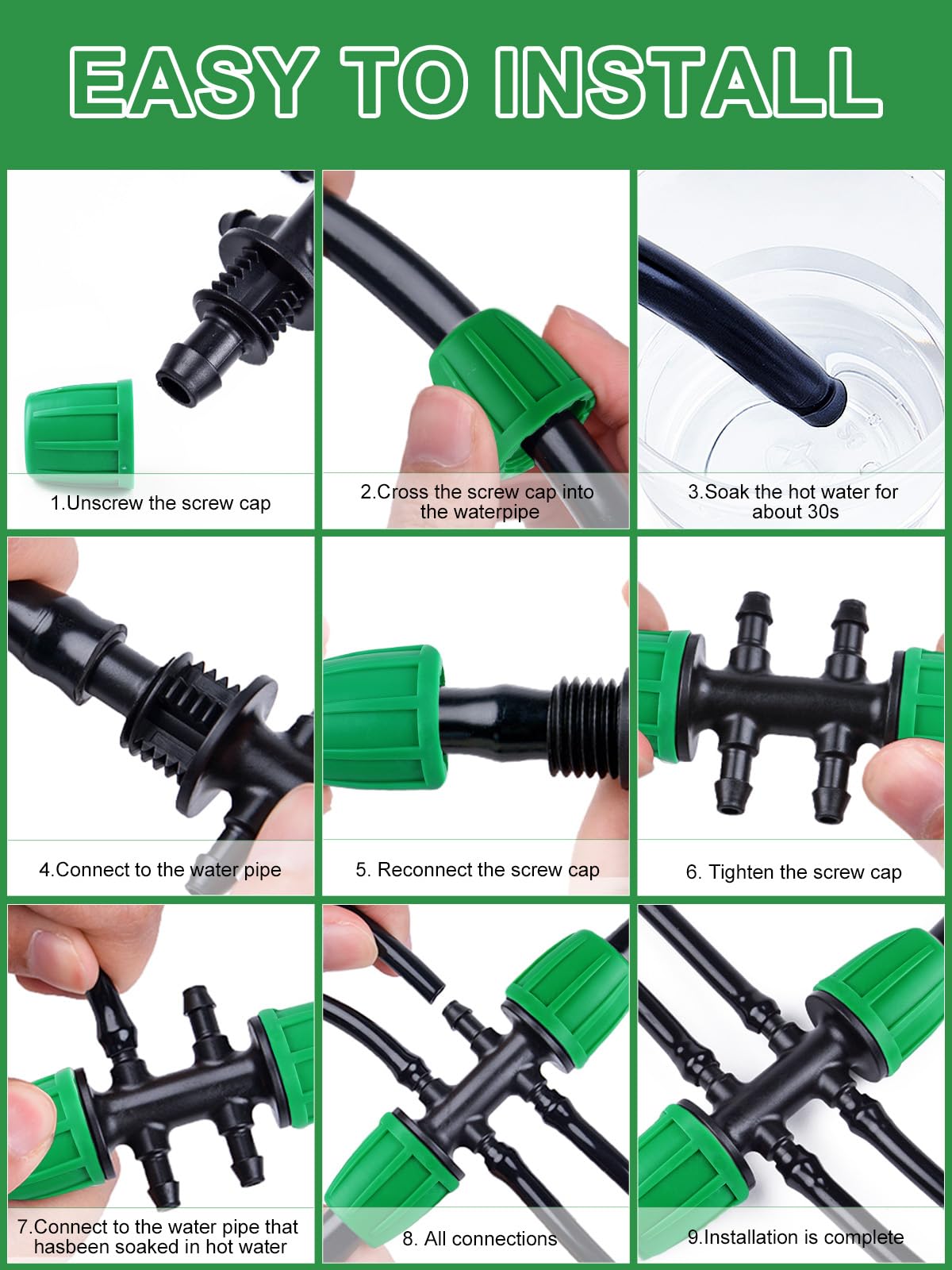 EASY TO INSTALL

1.Unscrew the screw cap

2.Cross the screw cap into the waterpipe

3.Soak the hot water for about 30s

4.Connect to the water pipe

5. Reconnect the screw cap

6. Tighten the screw cap

7.Connect to the water pipe that hasbeen soaked in hot water

8. All connections

9.Installation is complete