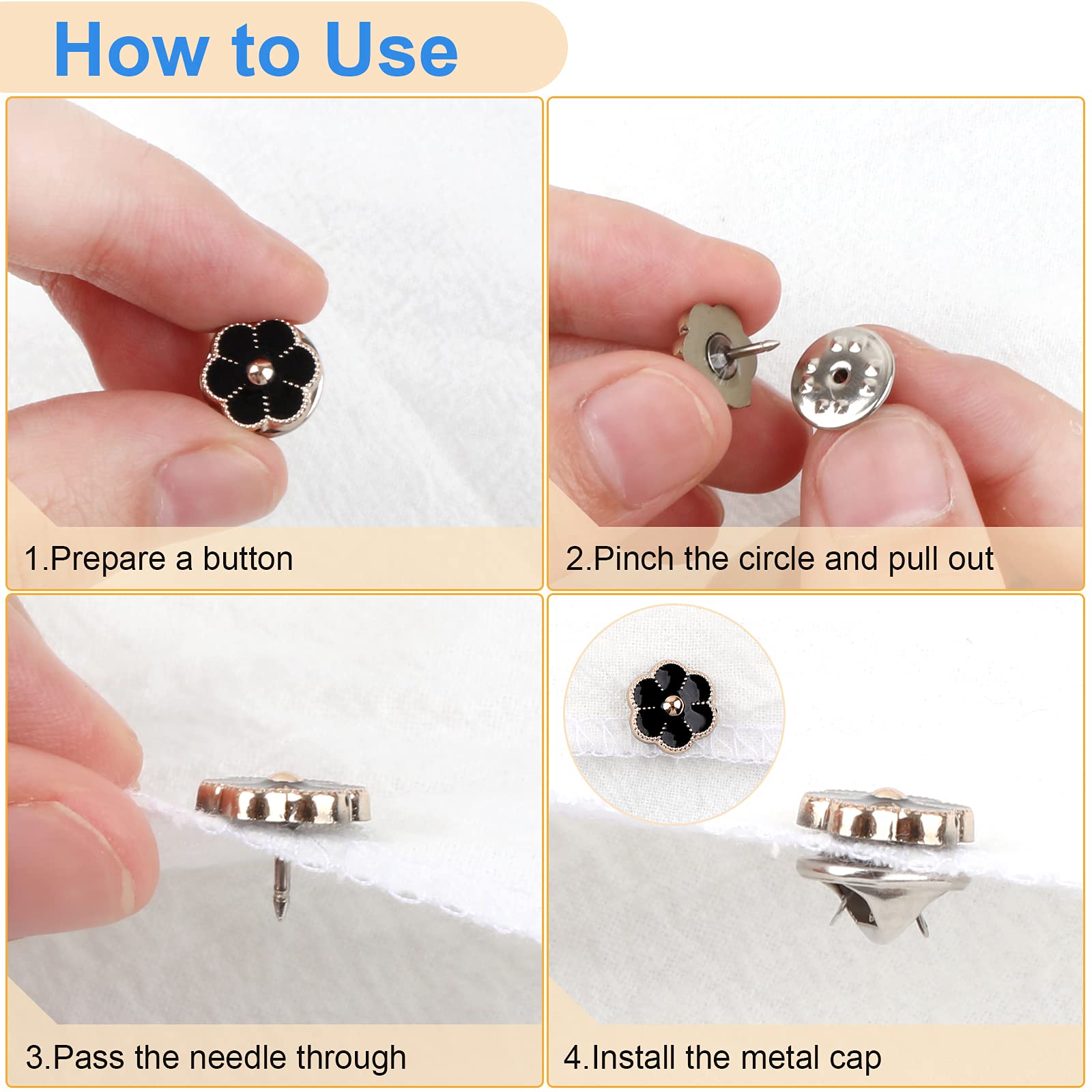 How to Use

1.Prepare a button

2.Pinch the circle and pull out

3.Pass the needle through

4.Install the metal cap