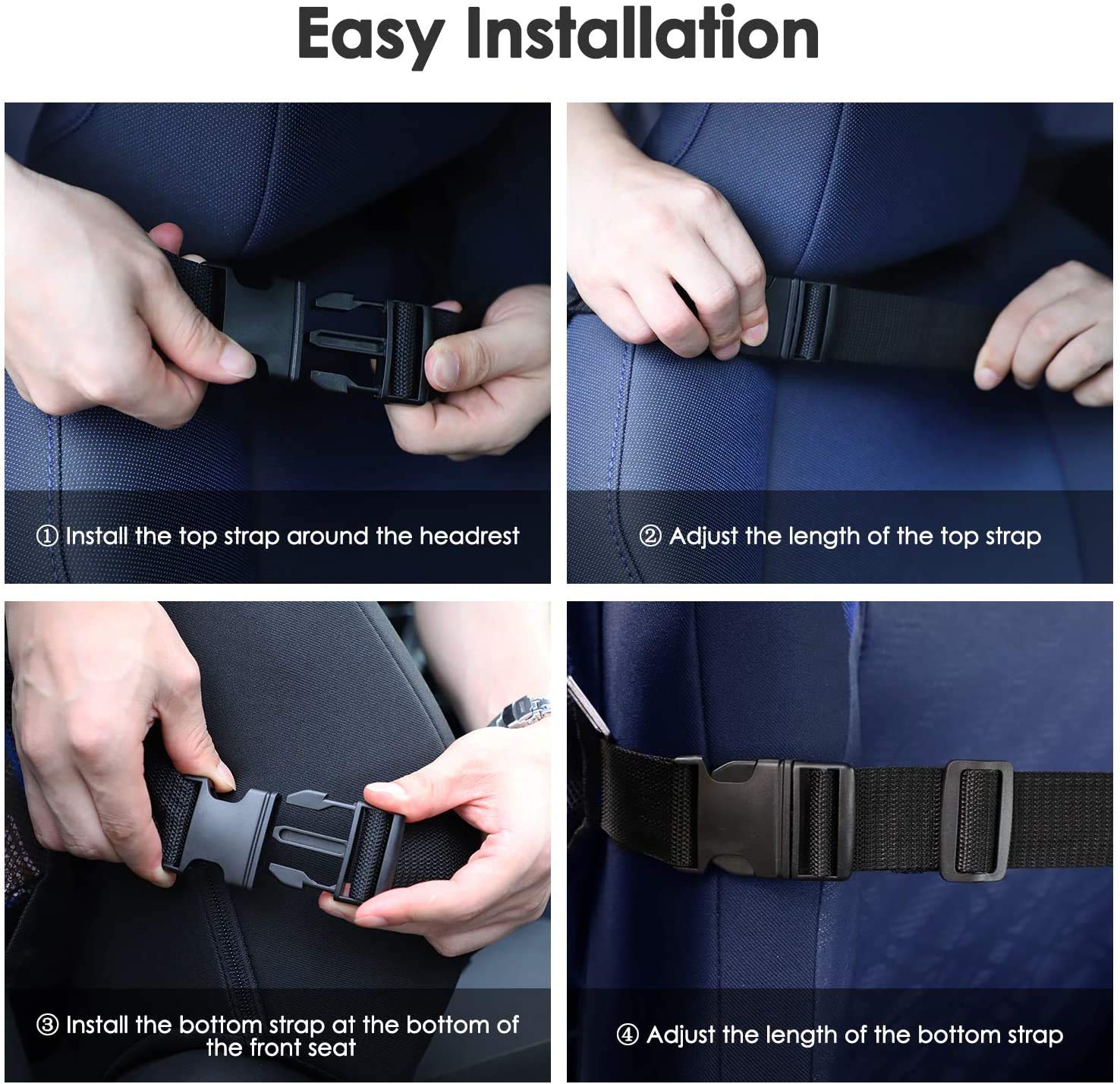 Easy Installation

① Install the top strap around the headrest

② Adjust the length of the top strap

③ Install the bottom strap at the bottom of the front seat

④ Adjust the length of the bottom strap