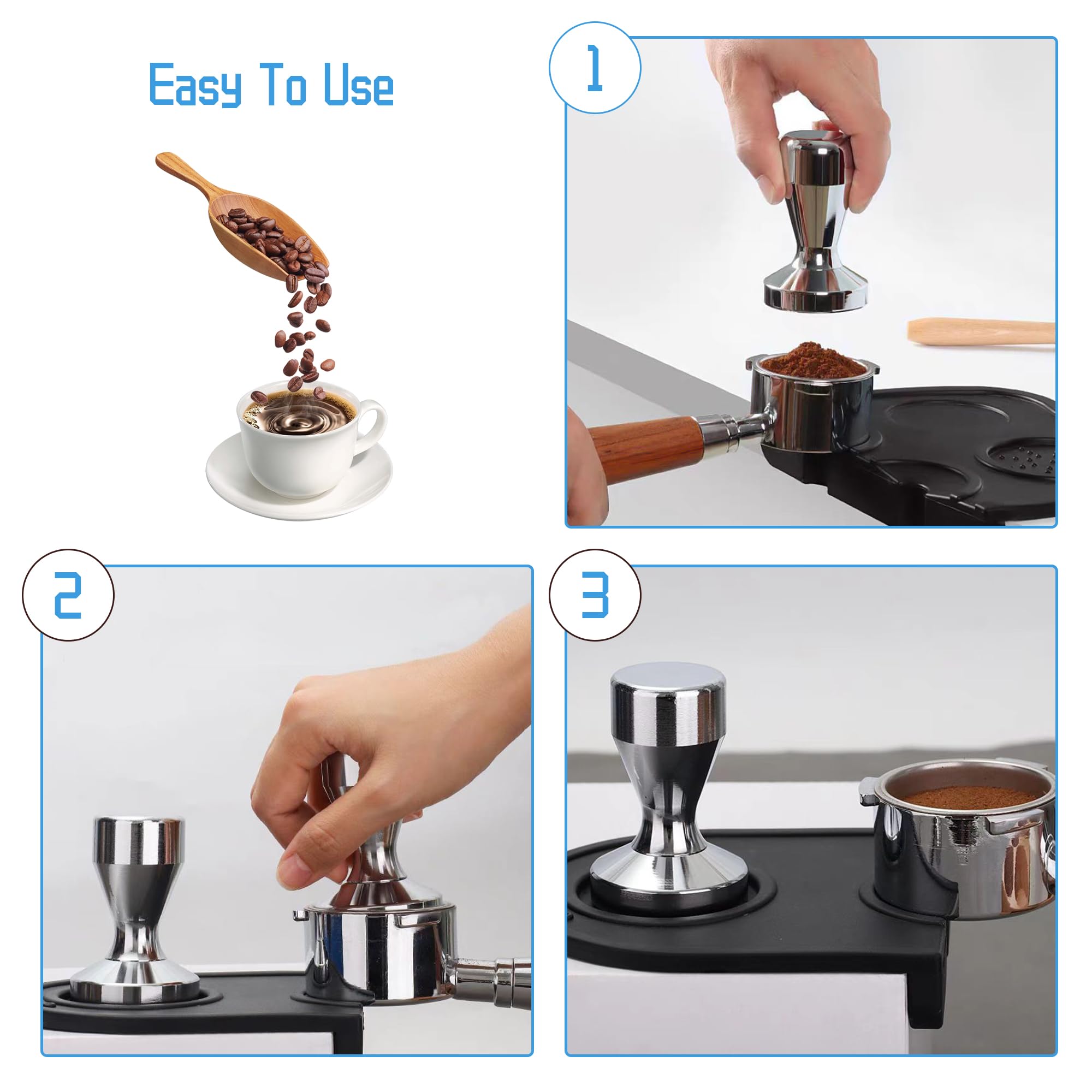 Easy To Use

1

2

3