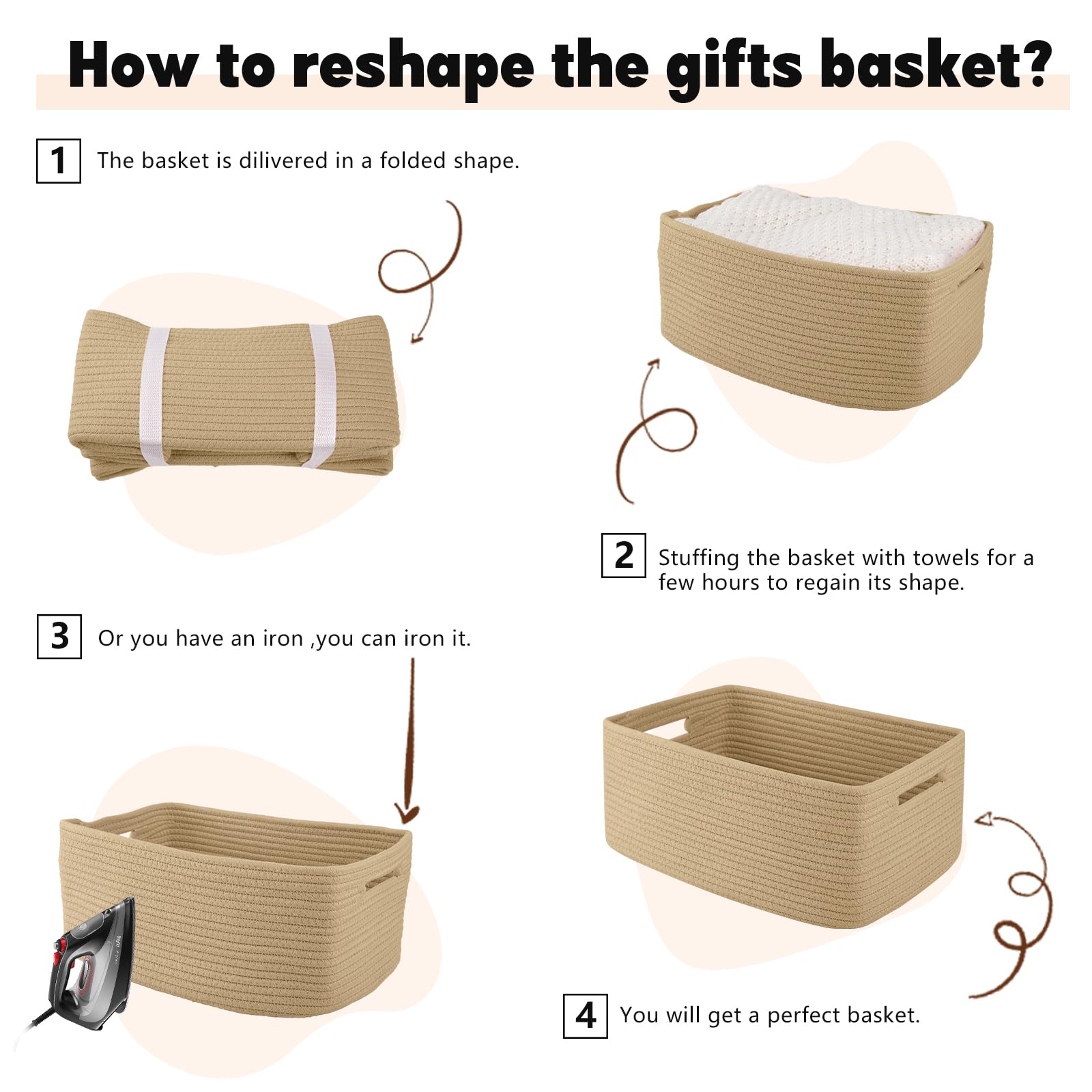 How to reshape the gifts basket?

1 The basket is dilivered in a folded shape.

2 Stuffing the basket with towels for a few hours to regain its shape.

3 Or you have an iron ,you can iron it.

4 You will get a perfect basket.