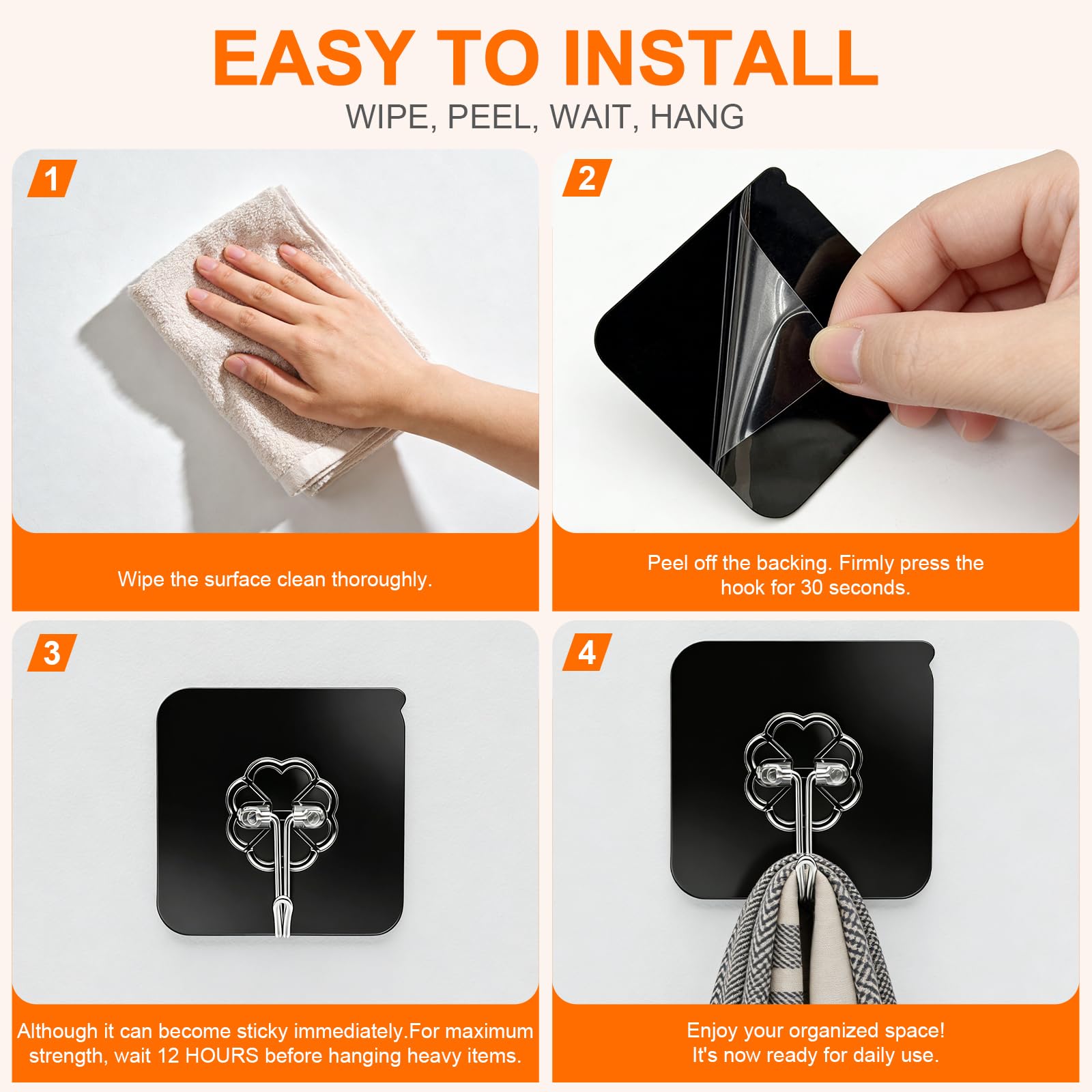 EASY TO INSTALL
WIPE, PEEL, WAIT, HANG

1

Wipe the surface clean thoroughly.

2

Peel off the backing. Firmly press the hook for 30 seconds.

3

Although it can become sticky immediately.For maximum strength, wait 12 HOURS before hanging heavy items.

4

Enjoy your organized space!
It's now ready for daily use.