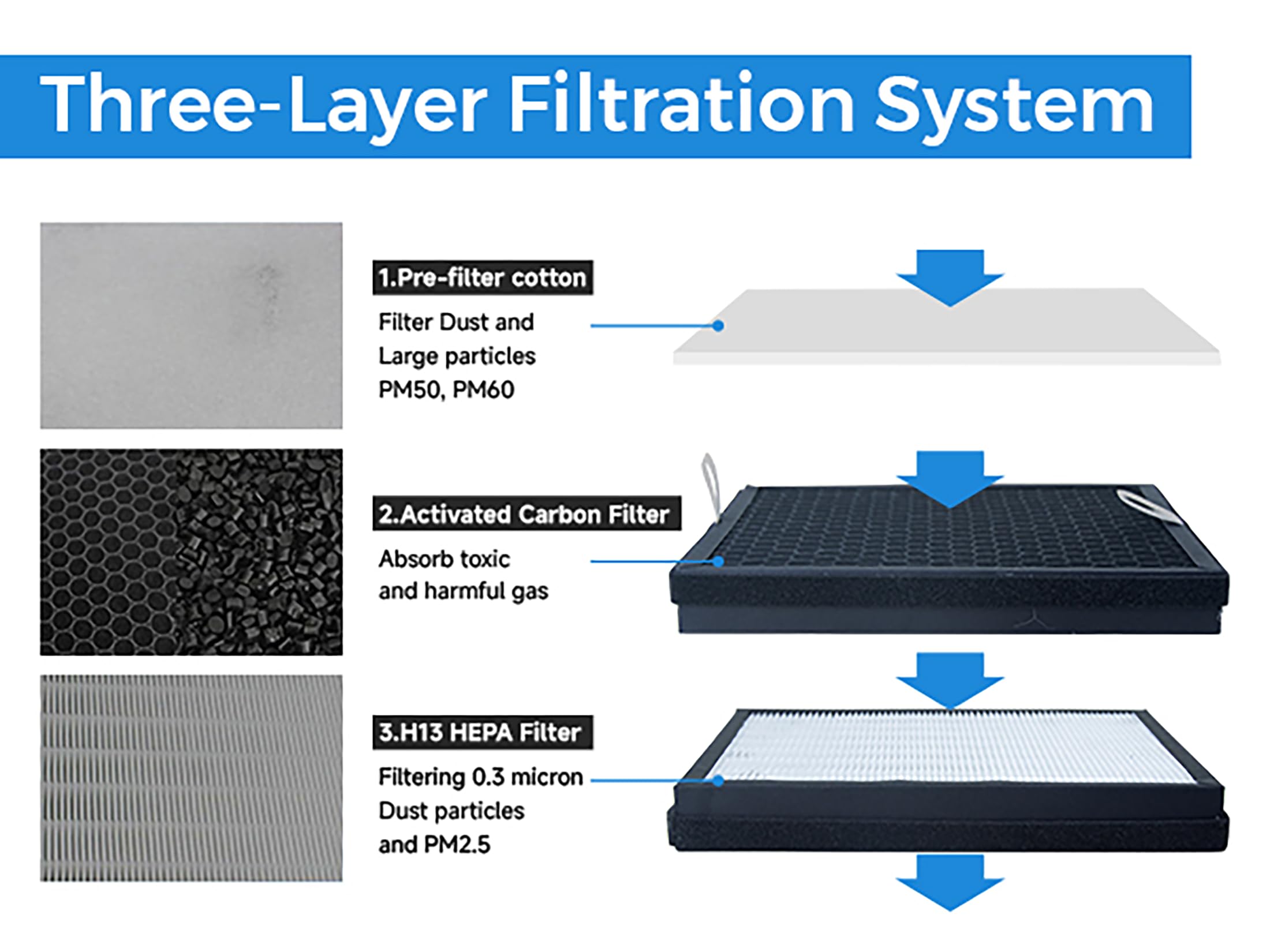 Three-Layer Filtration System

1.Pre-filter cotton

Filter Dust and Large particles PM50, PM60

2.Activated Carbon Filter

Absorb toxic and harmful gas

3.H13 HEPA Filter

Filtering 0.3 micron Dust particles and PM2.5