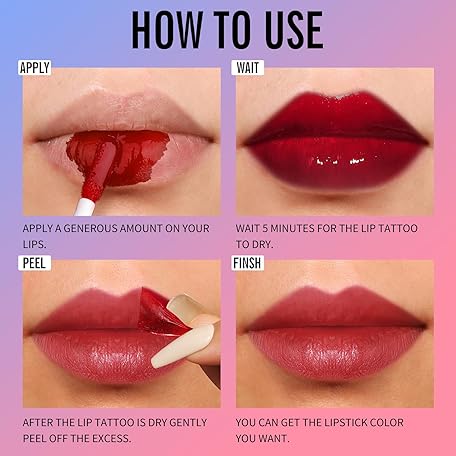 HOW TO USE

APPLY

APPLY A GENEROUS AMOUNT ON YOUR LIPS.

WAIT

WAIT 5 MINUTES FOR THE LIP TATTOO TO DRY.

PEEL

AFTER THE LIP TATTOO IS DRY GENTLY PEEL OFF THE EXCESS.

FINSH

YOU CAN GET THE LIPSTICK COLOR YOU WANT.