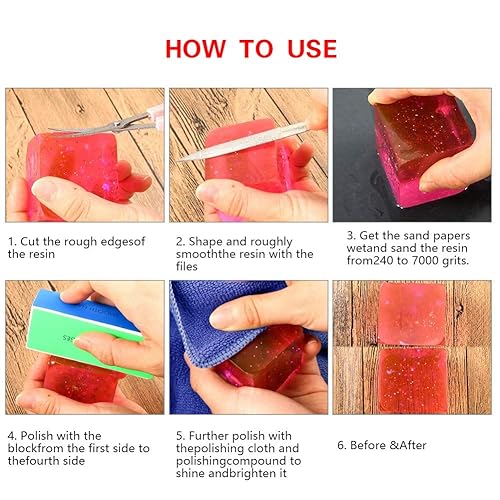 HOW TO USE

1. Cut the rough edgesof the resin

2. Shape and roughly smooththe resin with the files

3. Get the sand papers wetand sand the resin from240 to 7000 grits.

4. Polish with the blockfrom the first side to thefourth side

5. Further polish with thepolishing cloth and polishingcompound to shine andbrighten it

6. Before &After