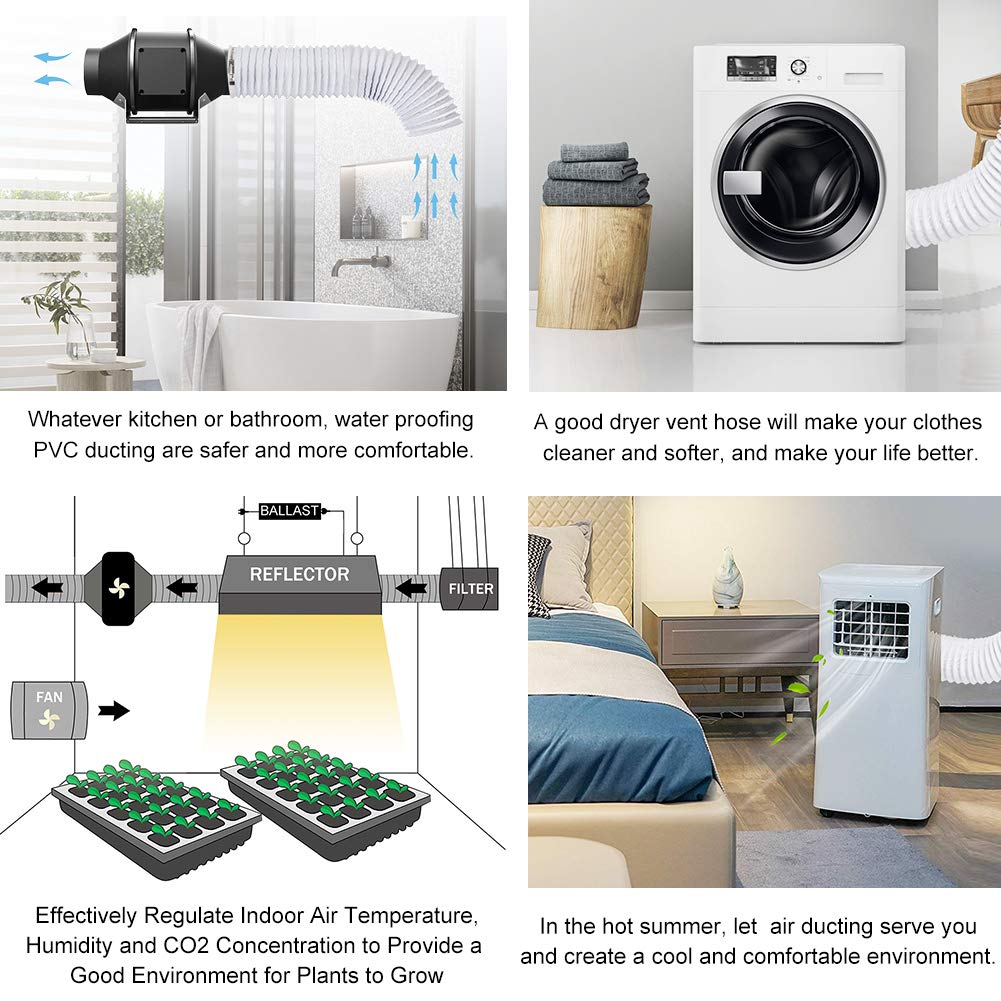 Whatever kitchen or bathroom, water proofing PVC ducting are safer and more comfortable.

A good dryer vent hose will make your clothes cleaner and softer, and make your life better.

BALLAST

REFLECTOR

FILTER

FAN

Effectively Regulate Indoor Air Temperature, Humidity and CO2 Concentration to Provide a Good Environment for Plants to Grow

In the hot summer, let  air ducting serve you and create a cool and comfortable environment.