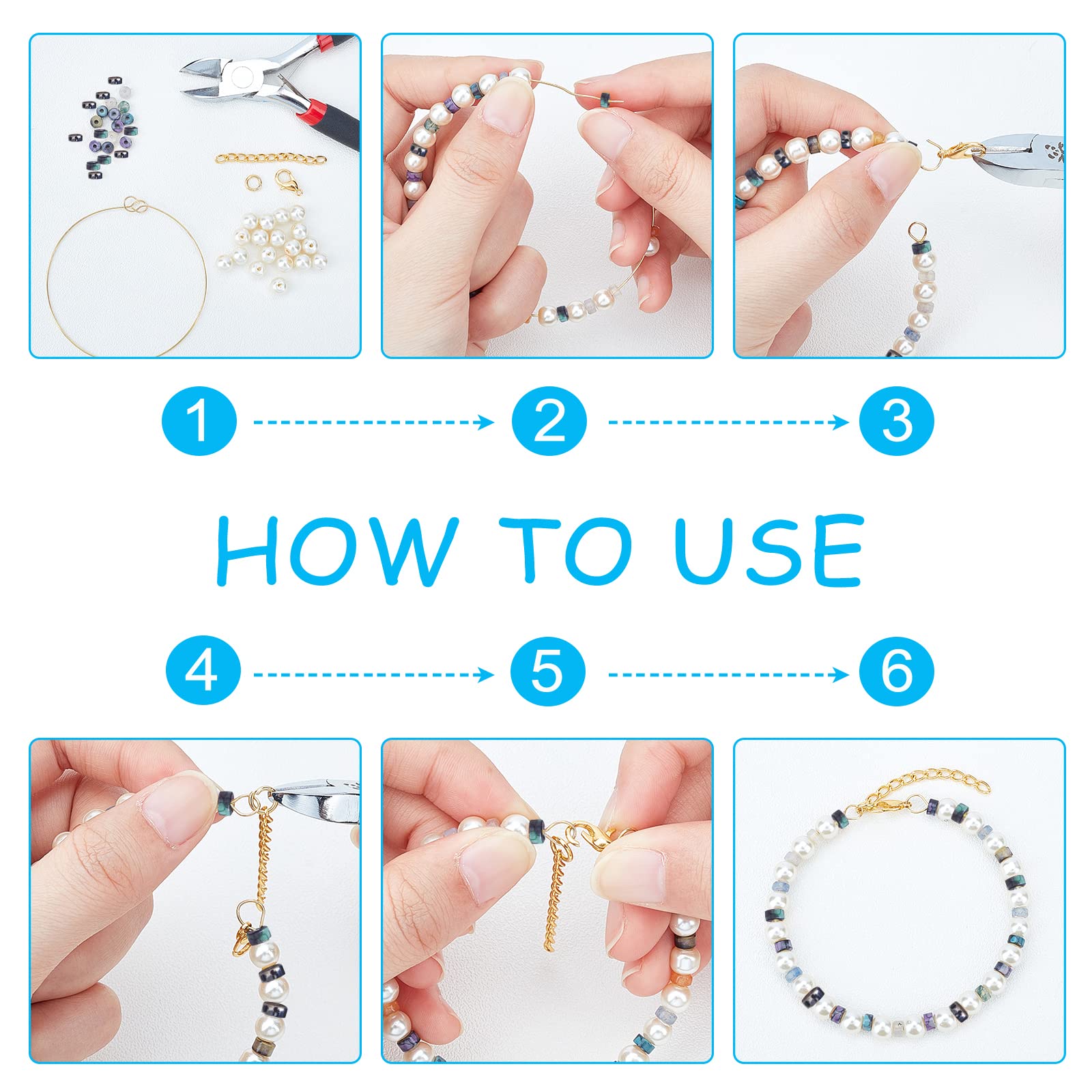 1
2
3

HOW TO USE

4
5
6