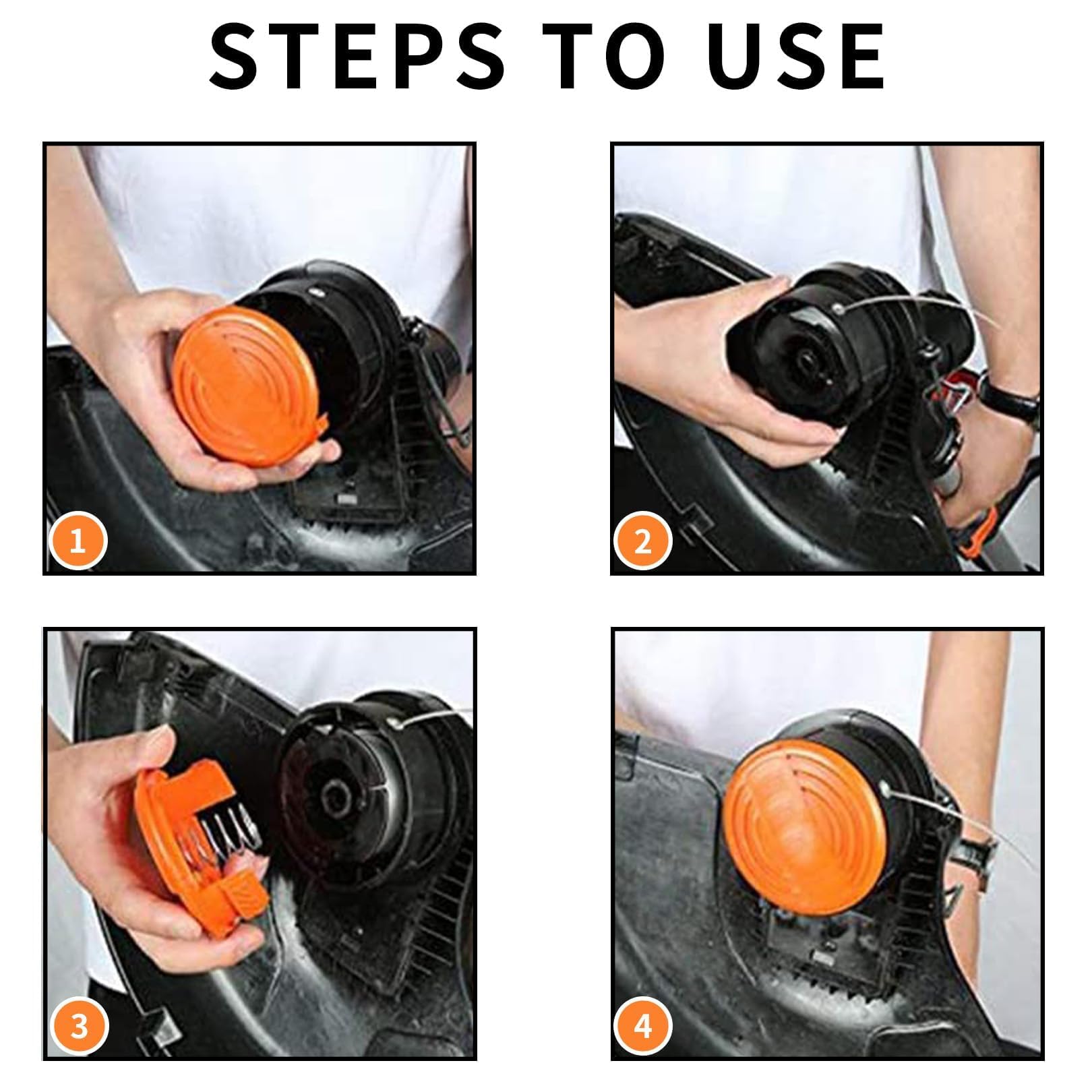 STEPS TO USE

1

2

3

4