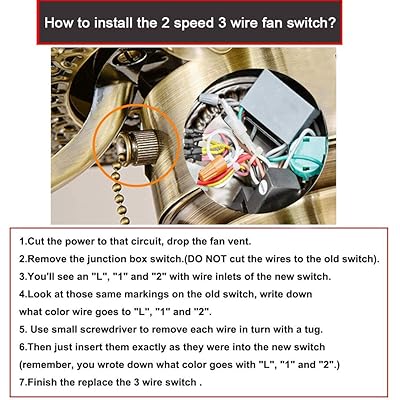 How to install the 2 speed 3 wire fan switch?

1.Cut the power to that circuit, drop the fan vent.

2.Remove the junction box switch.(DO NOT cut the wires to the old switch).

3.You'll see an "L", "1" and "2" with wire inlets of the new switch.

4.Look at those same markings on the old switch, write down what color wire goes to "L", "1" and "2".

5. Use small screwdriver to remove each wire in turn with a tug.

6.Then just insert them exactly as they were into the new switch (remember, you wrote down what color goes with "L", "1" and "2".)

7.Finish the replace the 3 wire switch .