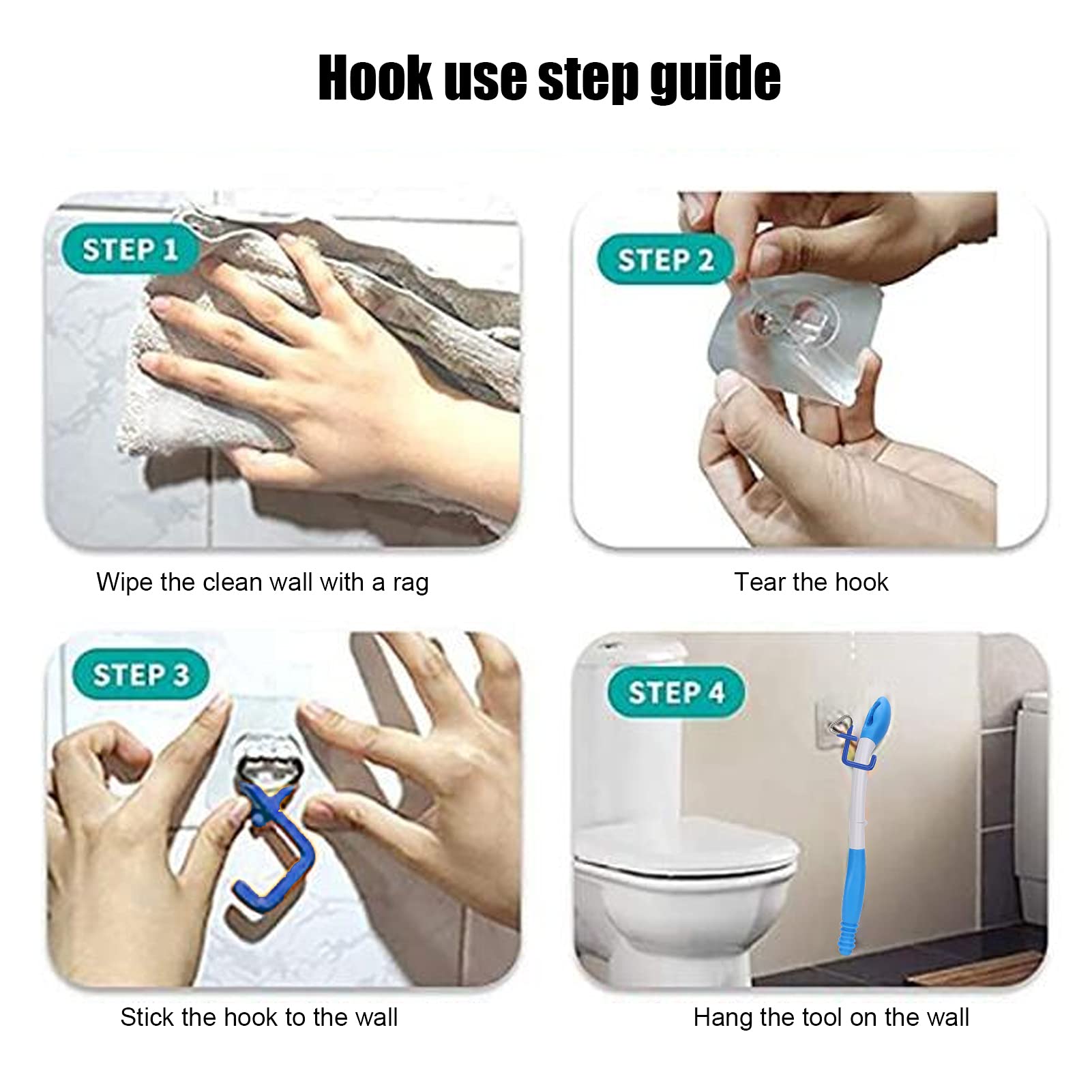 Hook use step guide

STEP 1

Wipe the clean wall with a rag

STEP 2

Tear the hook

STEP 3

Stick the hook to the wall

STEP 4

Hang the tool on the wall