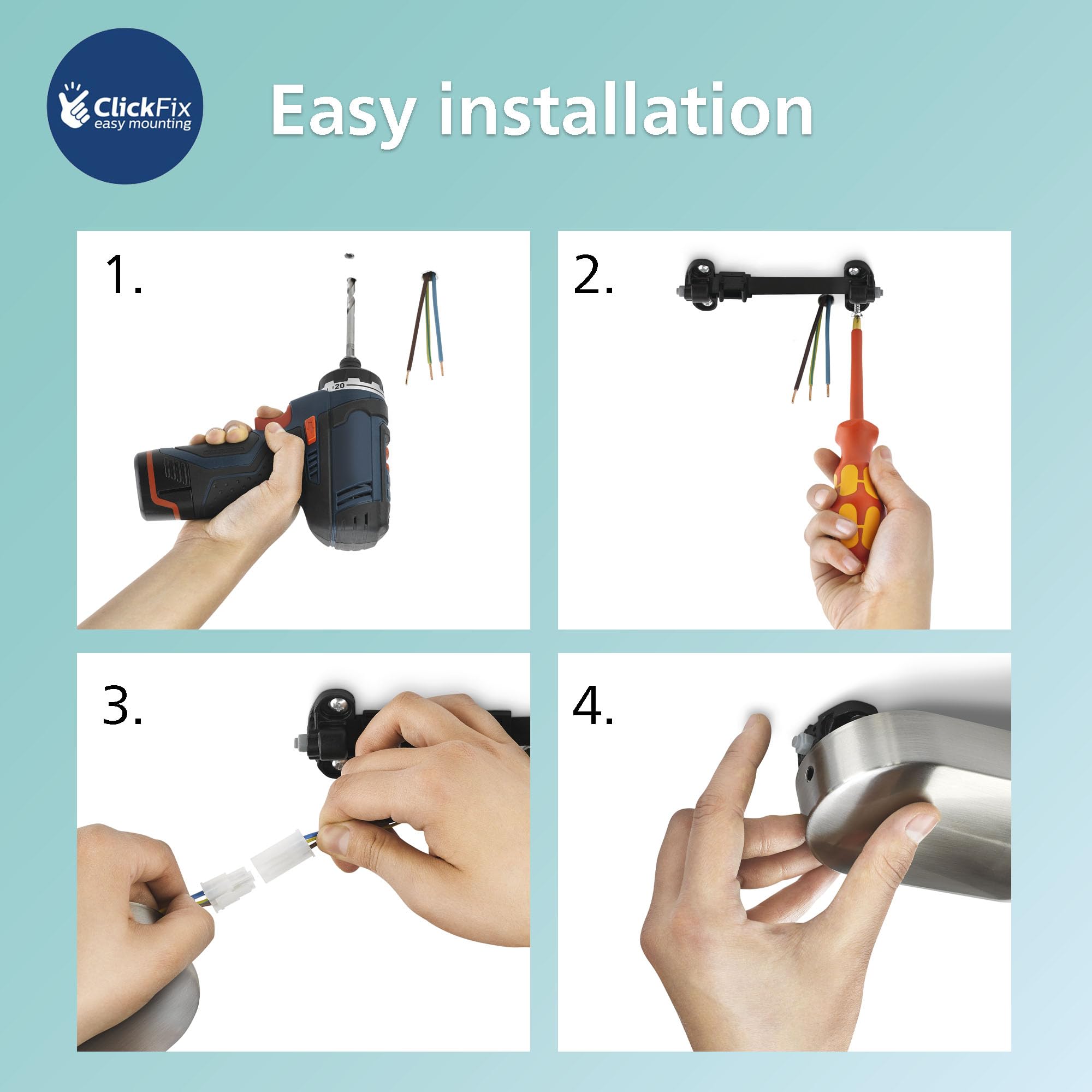 ClickFix
easy mounting

Easy installation

1.

20

2.

3.

4.