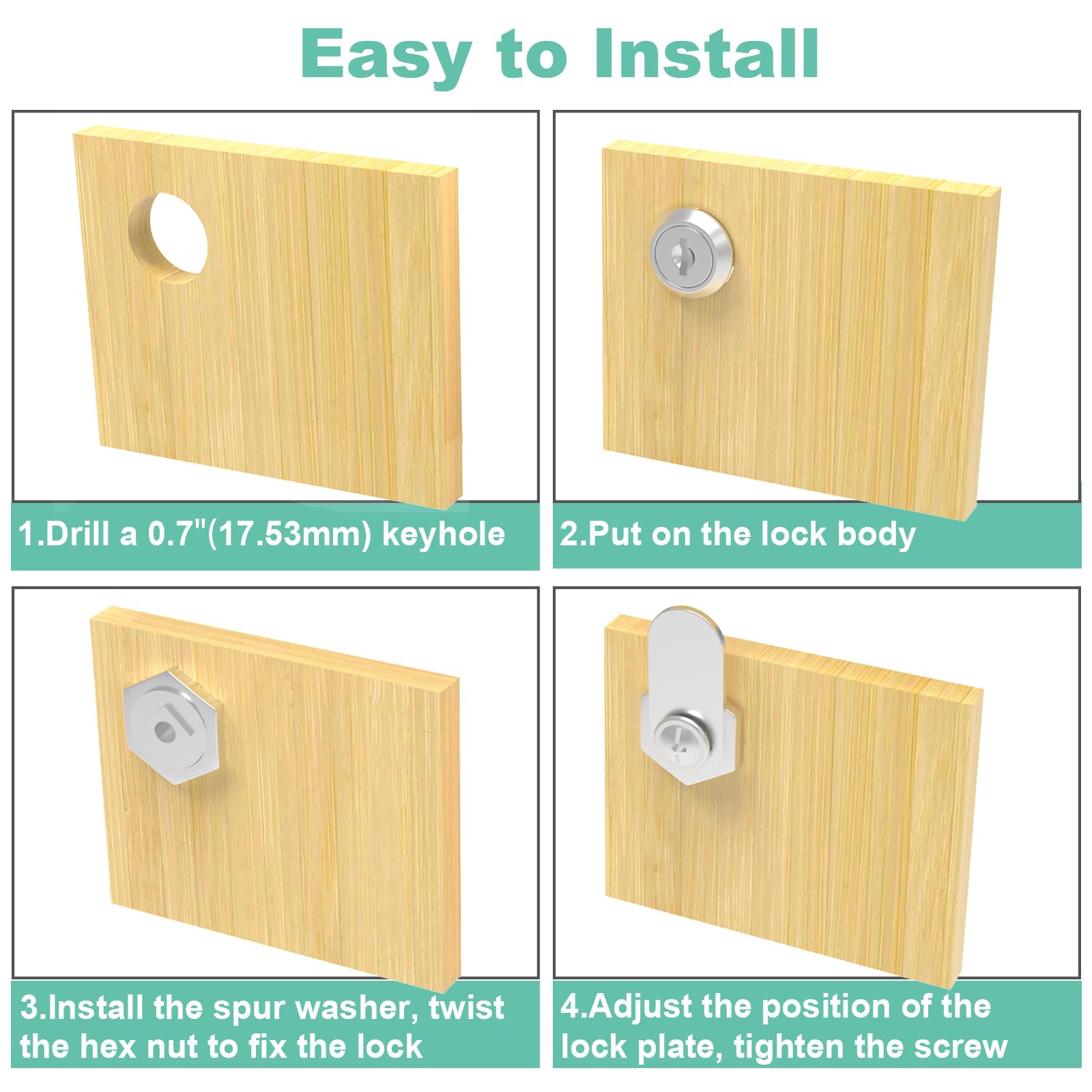 Easy to Install

1.Drill a 0.7"(17.53mm) keyhole

2.Put on the lock body

3.Install the spur washer, twist the hex nut to fix the lock

4.Adjust the position of the lock plate, tighten the screw