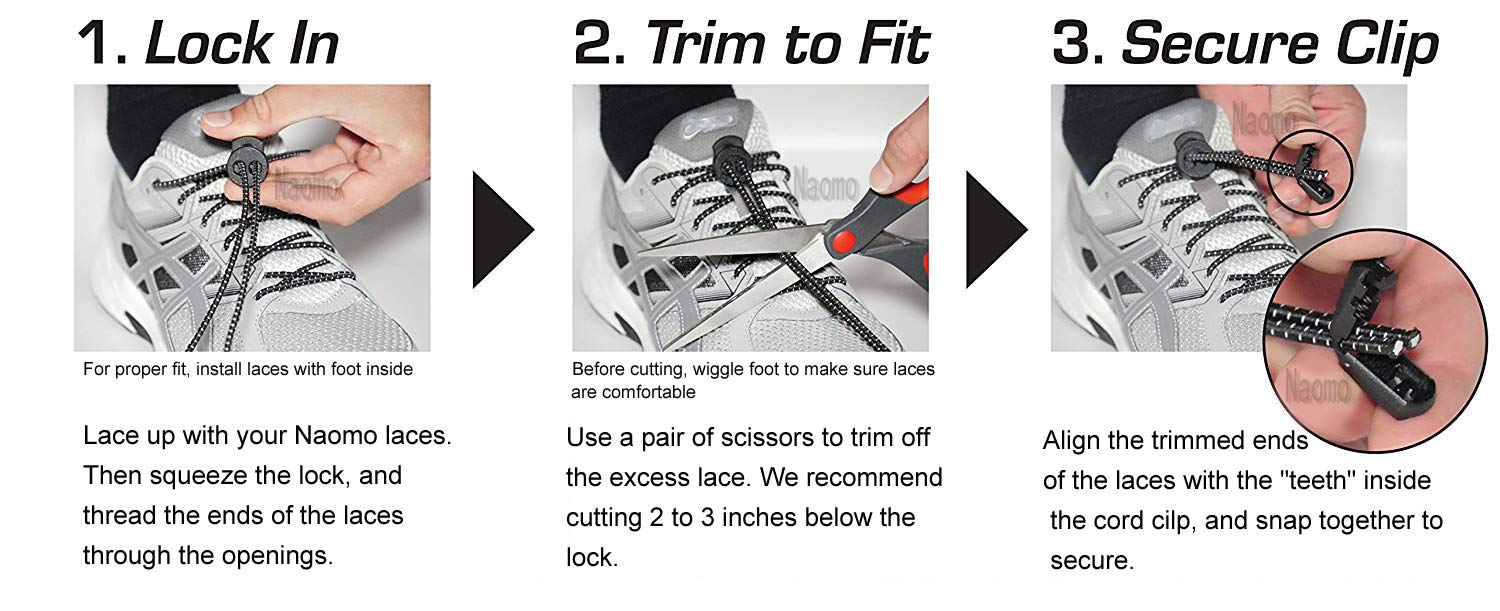 1. Lock In

Naomo

For proper fit, install laces with foot inside

Lace up with your Naomo laces. Then squeeze the lock, and thread the ends of the laces through the openings.

2. Trim to Fit

Naomo

Before cutting, wiggle foot to make sure laces are comfortable

Use a pair of scissors to trim off the excess lace. We recommend cutting 2 to 3 inches below the lock.

3. Secure Clip

Naomo

Naomo

Align the trimmed ends of the laces with the "teeth" inside the cord cilp, and snap together to secure.