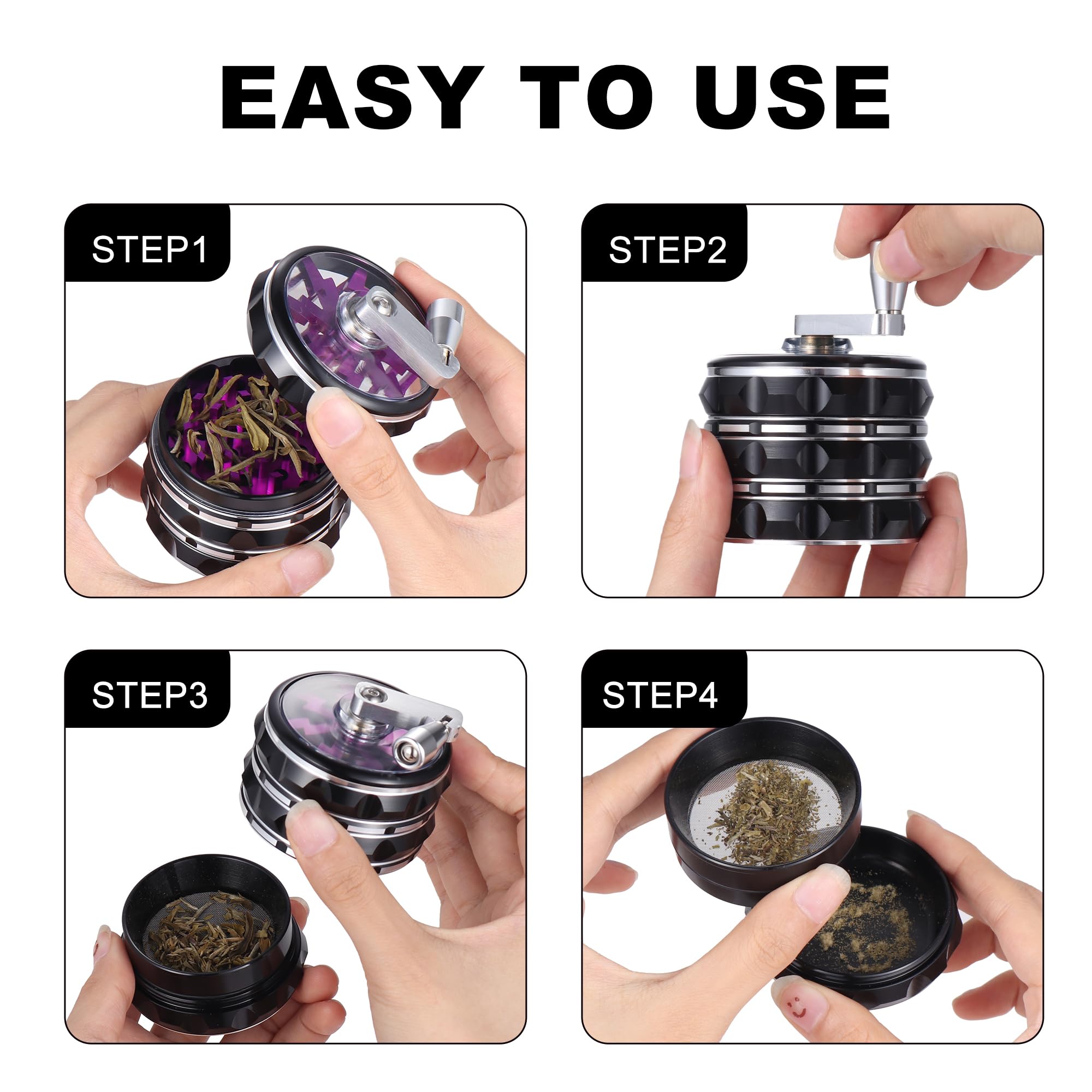 EASY TO USE

STEP1

STEP2

STEP3

STEP4