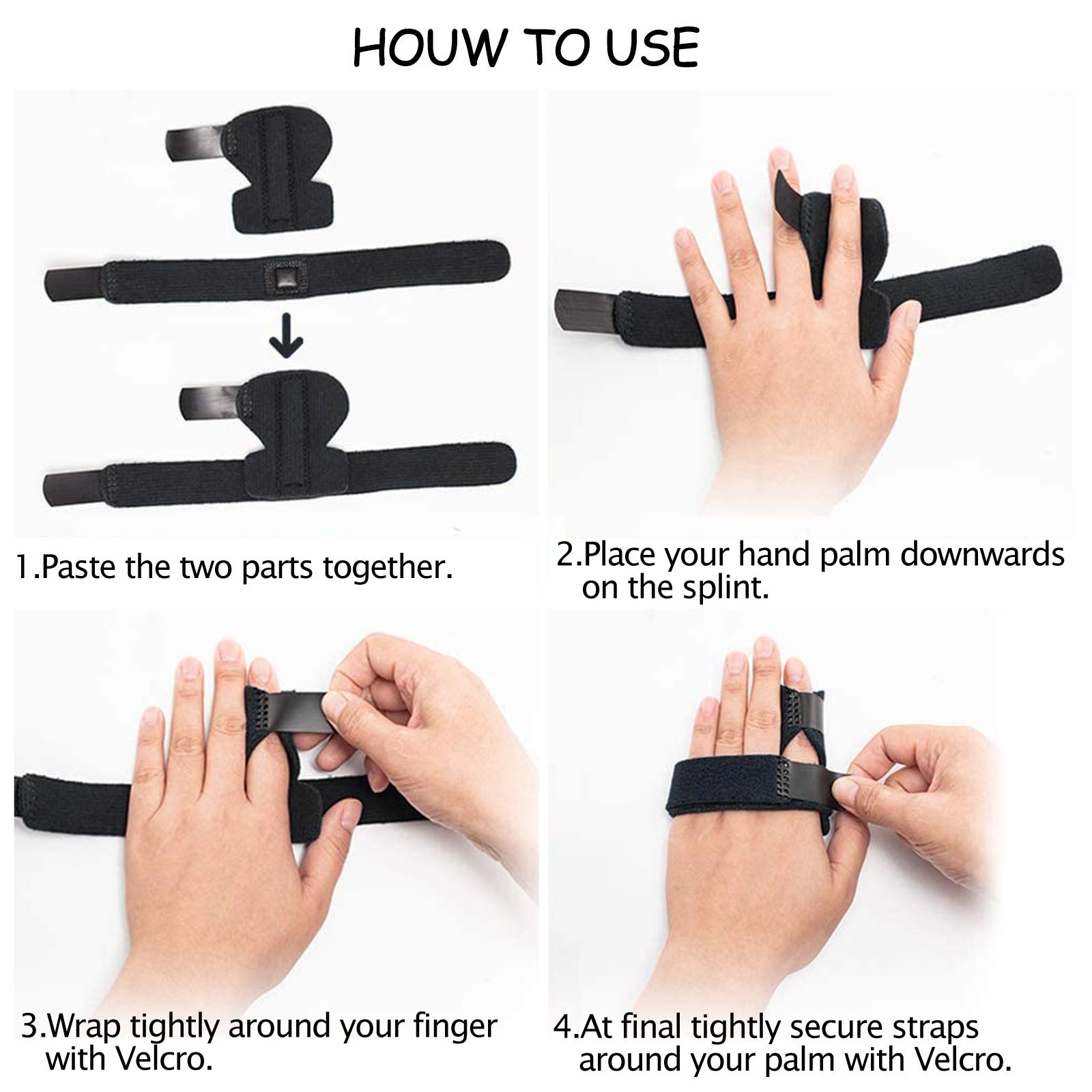 HOUW TO USE

1.Paste the two parts together.

2.Place your hand palm downwards on the splint.

3.Wrap tightly around your finger with Velcro.

4.At final tightly secure straps around your palm with Velcro.