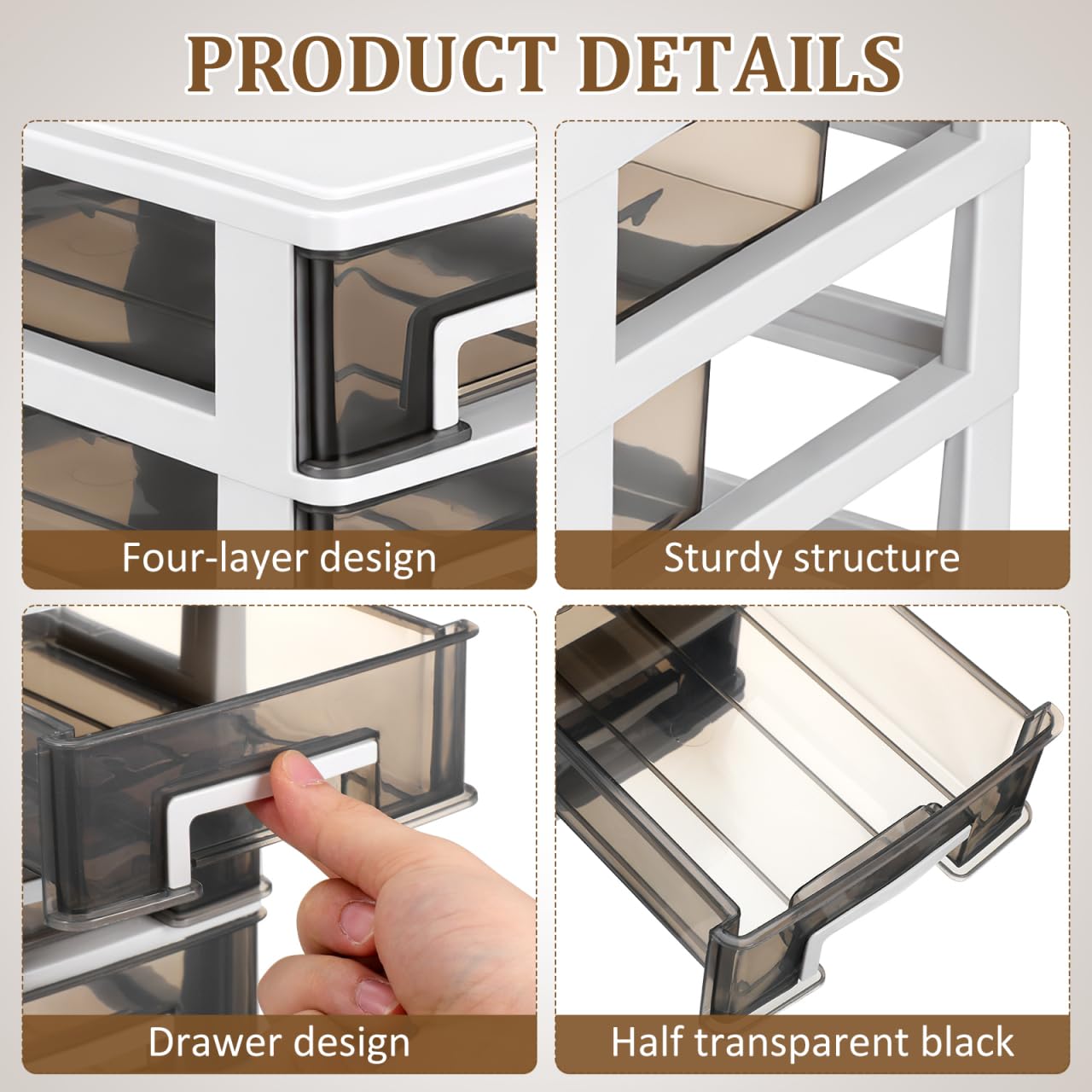 PRODUCT DETAILS

Four-layer design

Sturdy structure

Drawer design

Half transparent black