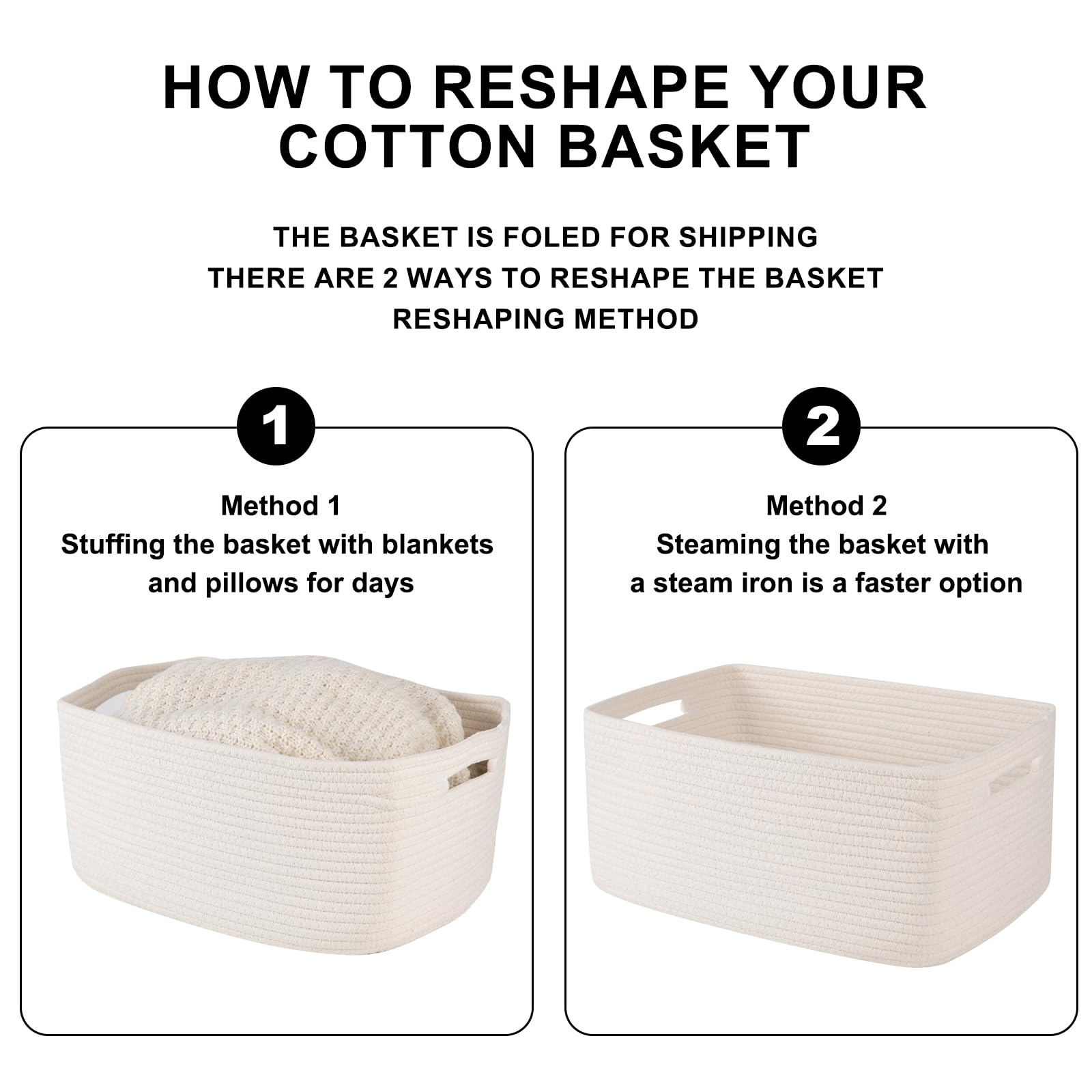 HOW TO RESHAPE YOUR COTTON BASKET

THE BASKET IS FOLED FOR SHIPPING
THERE ARE 2 WAYS TO RESHAPE THE BASKET
RESHAPING METHOD

1

Method 1
Stuffing the basket with blankets and pillows for days

2

Method 2
Steaming the basket with a steam iron is a faster option