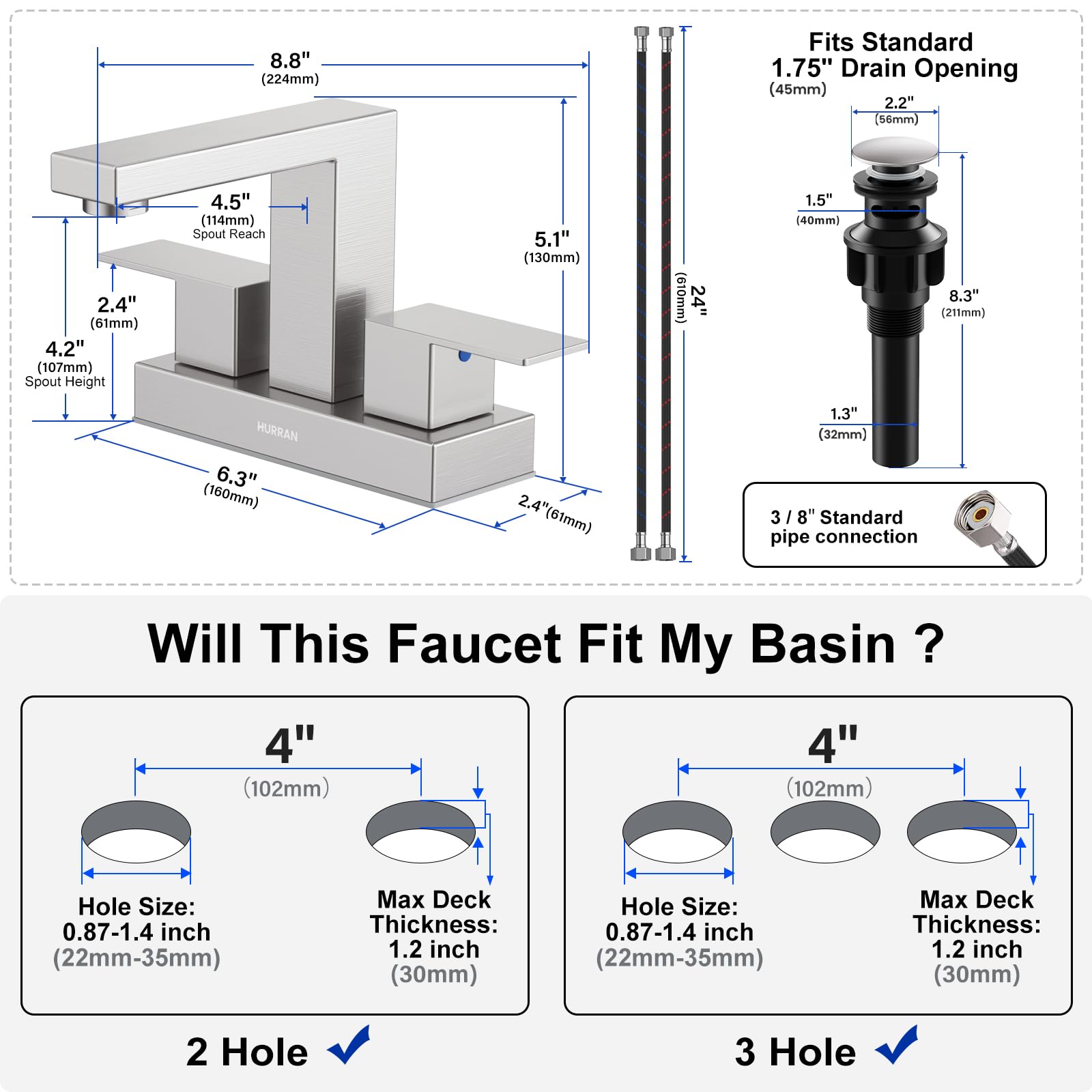 8.8"
(224mm)

4.5"
(114mm)
Spout Reach

5.1"
(130mm)

2.4"
(61mm)

4.2"
(107mm)
Spout Height

HURRAN

6.3"
(160mm)

2.4"(61mm)

24"
(610mm)

Fits Standard
1.75" Drain Opening
(45mm)

2.2"
(56mm)

1.5"
(40mm)

8.3"
(211mm)

1.3"
(32mm)

3 / 8" Standard
pipe connection

Will This Faucet Fit My Basin ?

4"
(102mm)

Hole Size:
0.87-1.4 inch
(22mm-35mm)

Max Deck
Thickness:
1.2 inch
(30mm)

2 Hole

4"
(102mm)

Hole Size:
0.87-1.4 inch
(22mm-35mm)

Max Deck
Thickness:
1.2 inch
(30mm)

3 Hole