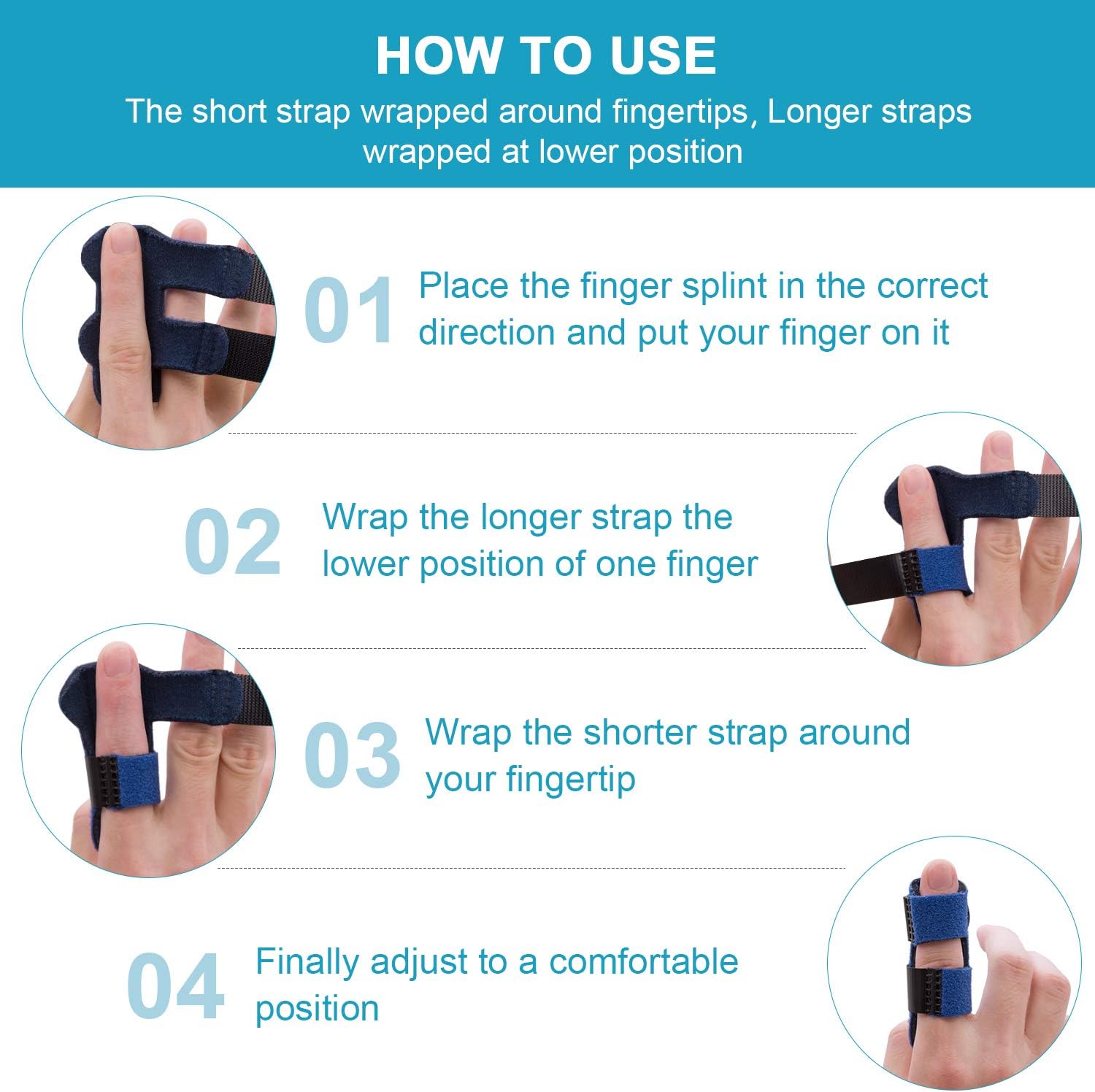 HOW TO USE

The short strap wrapped around fingertips, Longer straps wrapped at lower position

01 Place the finger splint in the correct direction and put your finger on it

02 Wrap the longer strap the lower position of one finger

03 Wrap the shorter strap around your fingertip

04 Finally adjust to a comfortable position