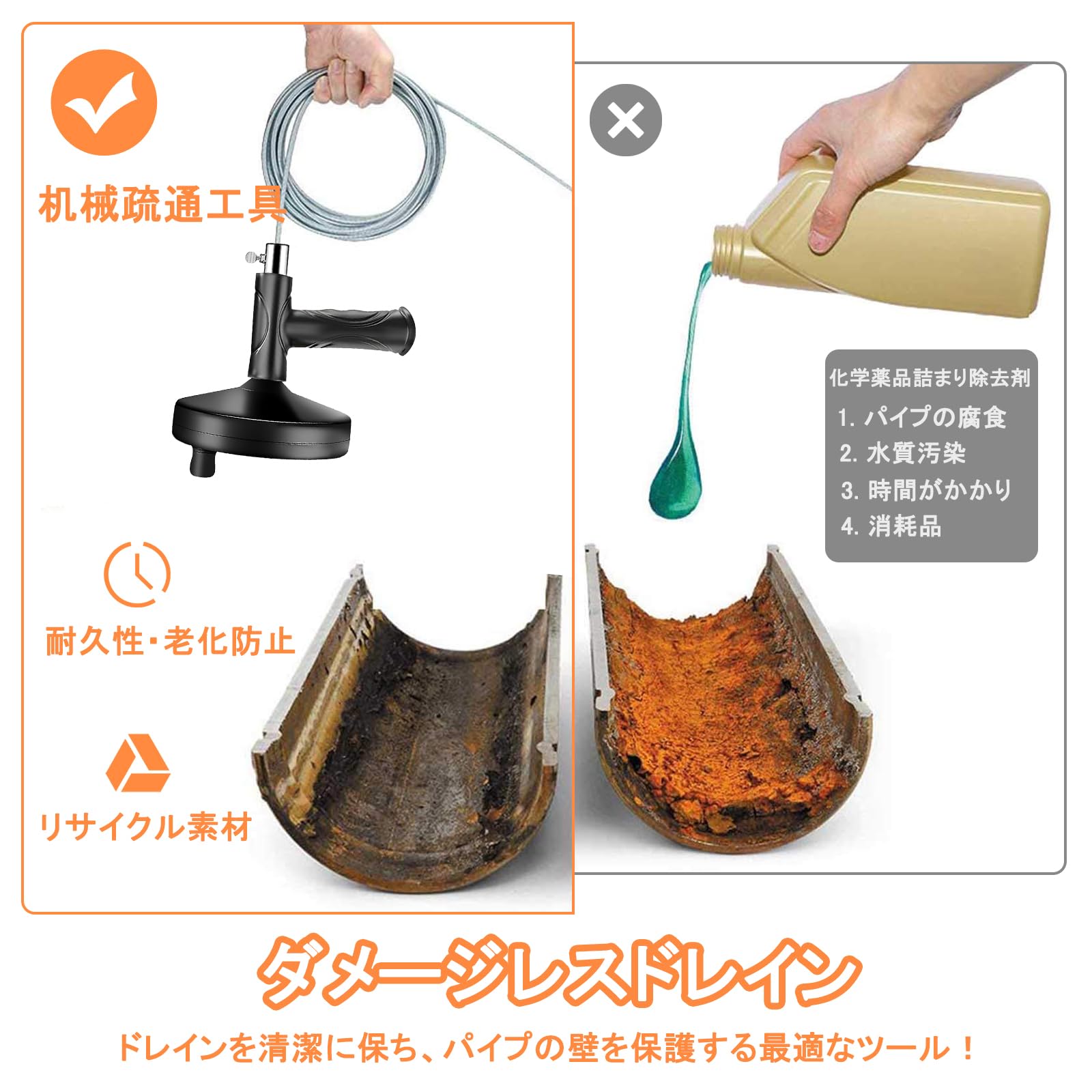 机械疏通工具

耐久性・老化防止

リサイクル素材

化学薬品詰まり除去剤
1. パイプの腐食
2. 水質汚染
3. 時間がかかり
4. 消耗品

ダメージレスドレイン

ドレインを清潔に保ち、パイプの壁を保護する最適なツール！