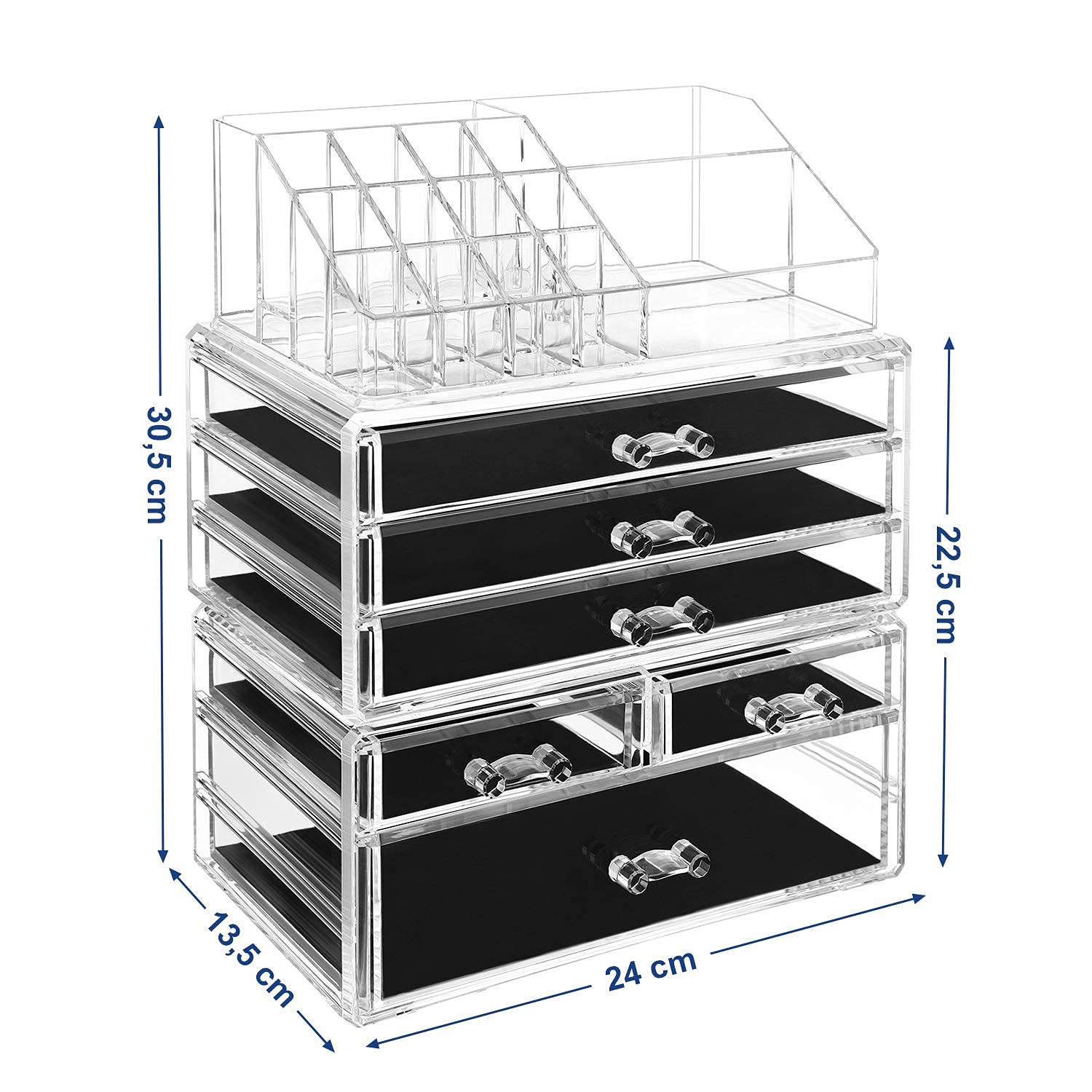 30,5 cm

22,5 cm

13,5 cm

24 cm