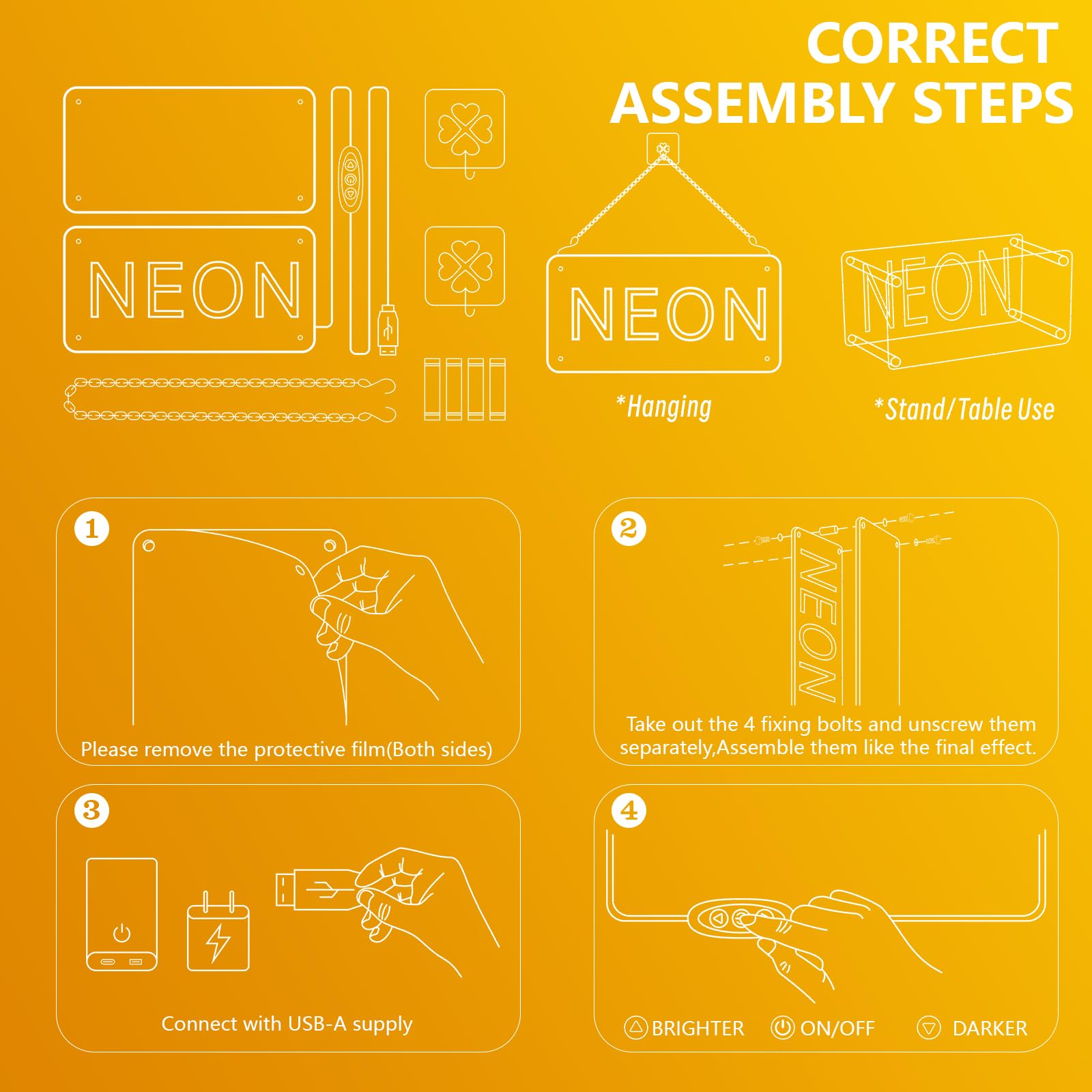 CORRECT ASSEMBLY STEPS

NEON

NEON

*Hanging

NEON

*Stand/Table Use

1

Please remove the protective film(Both sides)

2

NEON

Take out the 4 fixing bolts and unscrew them separately,Assemble them like the final effect.

3

Connect with USB-A supply

4

BRIGHTER ON/OFF DARKER