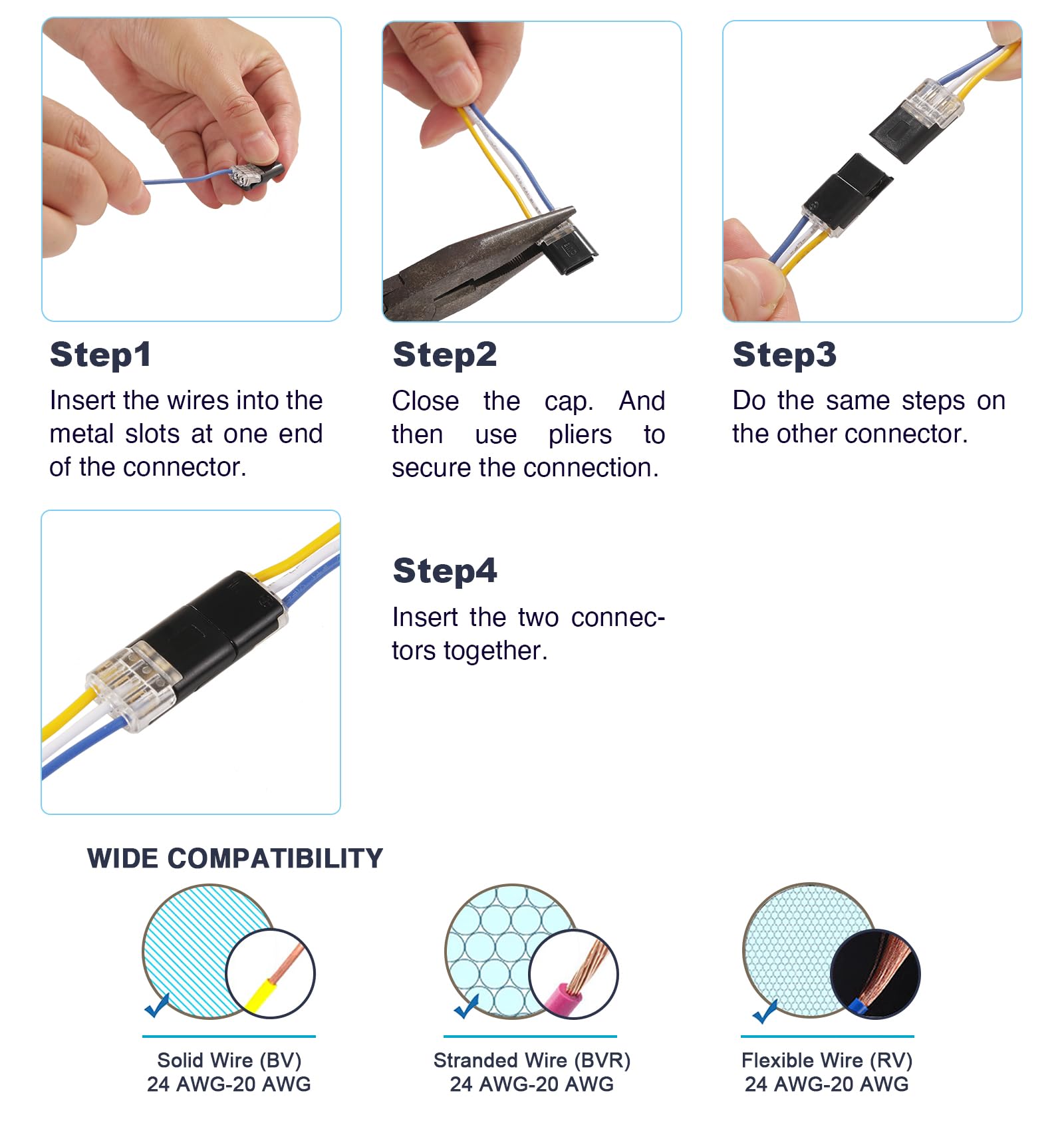 Step1
Insert the wires into the metal slots at one end of the connector.

Step2
Close the cap. And then use pliers to secure the connection.

Step3
Do the same steps on the other connector.

Step4
Insert the two connectors together.

WIDE COMPATIBILITY

Solid Wire (BV)
24 AWG-20 AWG

Stranded Wire (BVR)
24 AWG-20 AWG

Flexible Wire (RV)
24 AWG-20 AWG