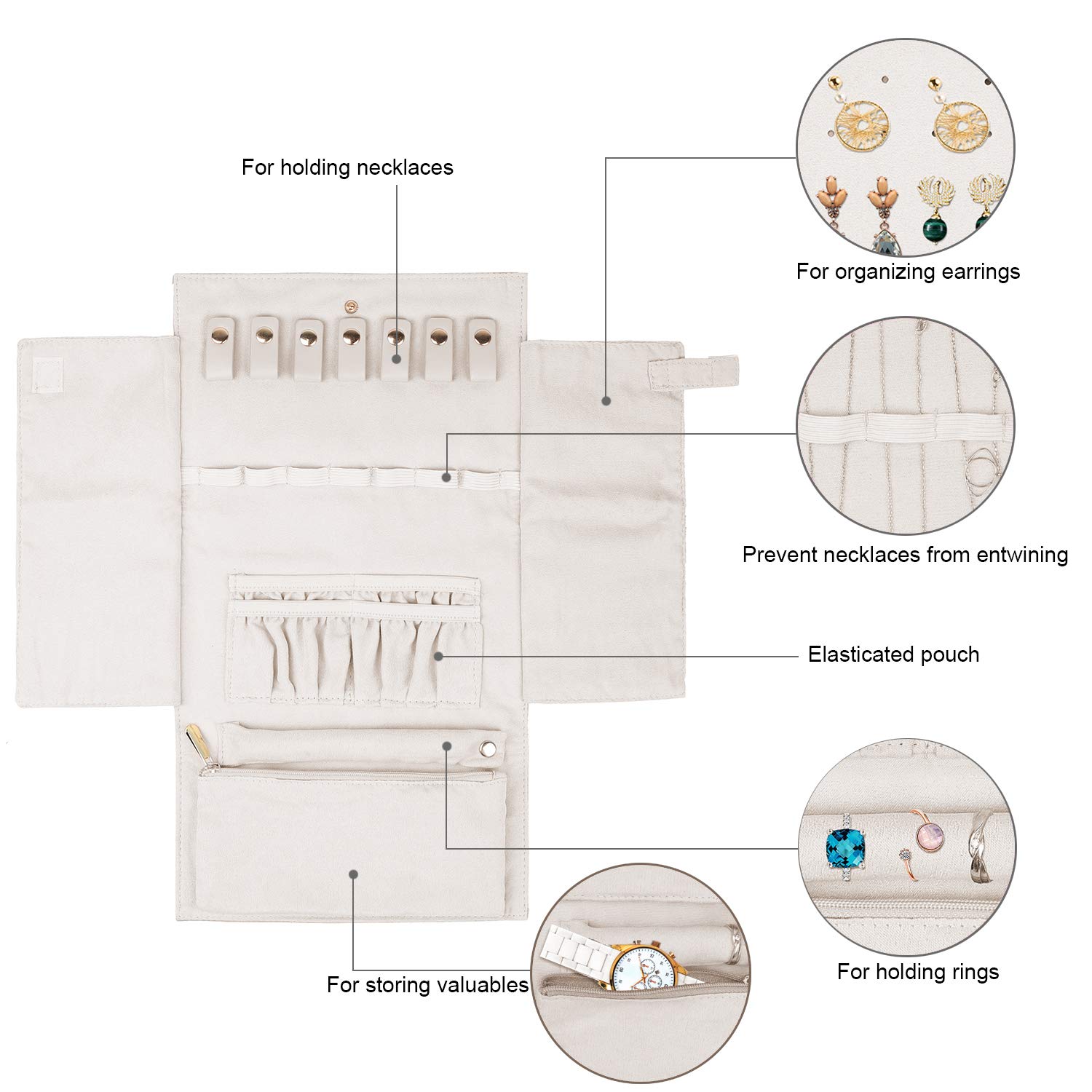 For holding necklaces

For organizing earrings

Prevent necklaces from entwining

Elasticated pouch

For holding rings

For storing valuables