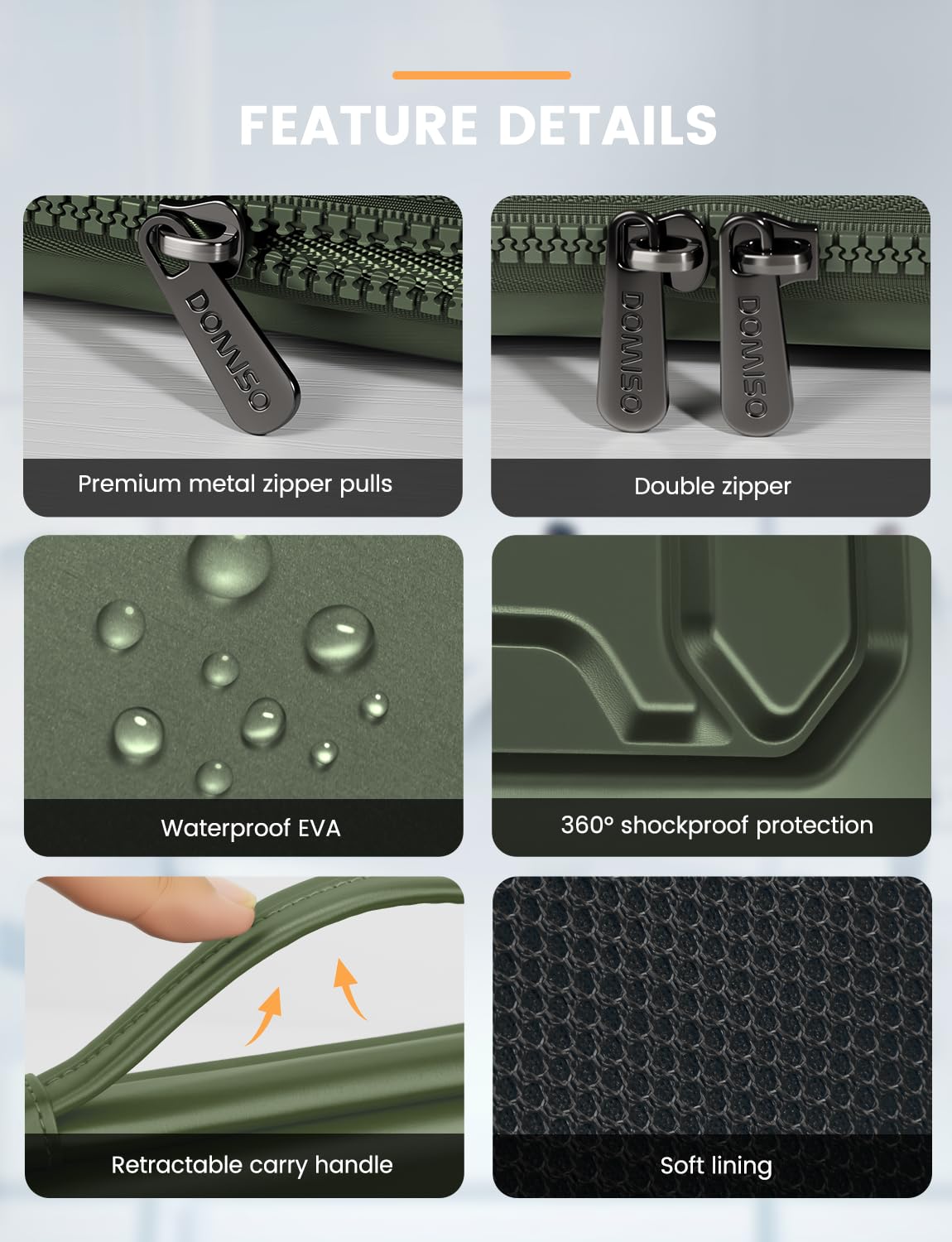 FEATURE DETAILS

DOMISO

Premium metal zipper pulls

DOMISO DOMISO

Double zipper

Waterproof EVA

360° shockproof protection

Retractable carry handle

Soft lining